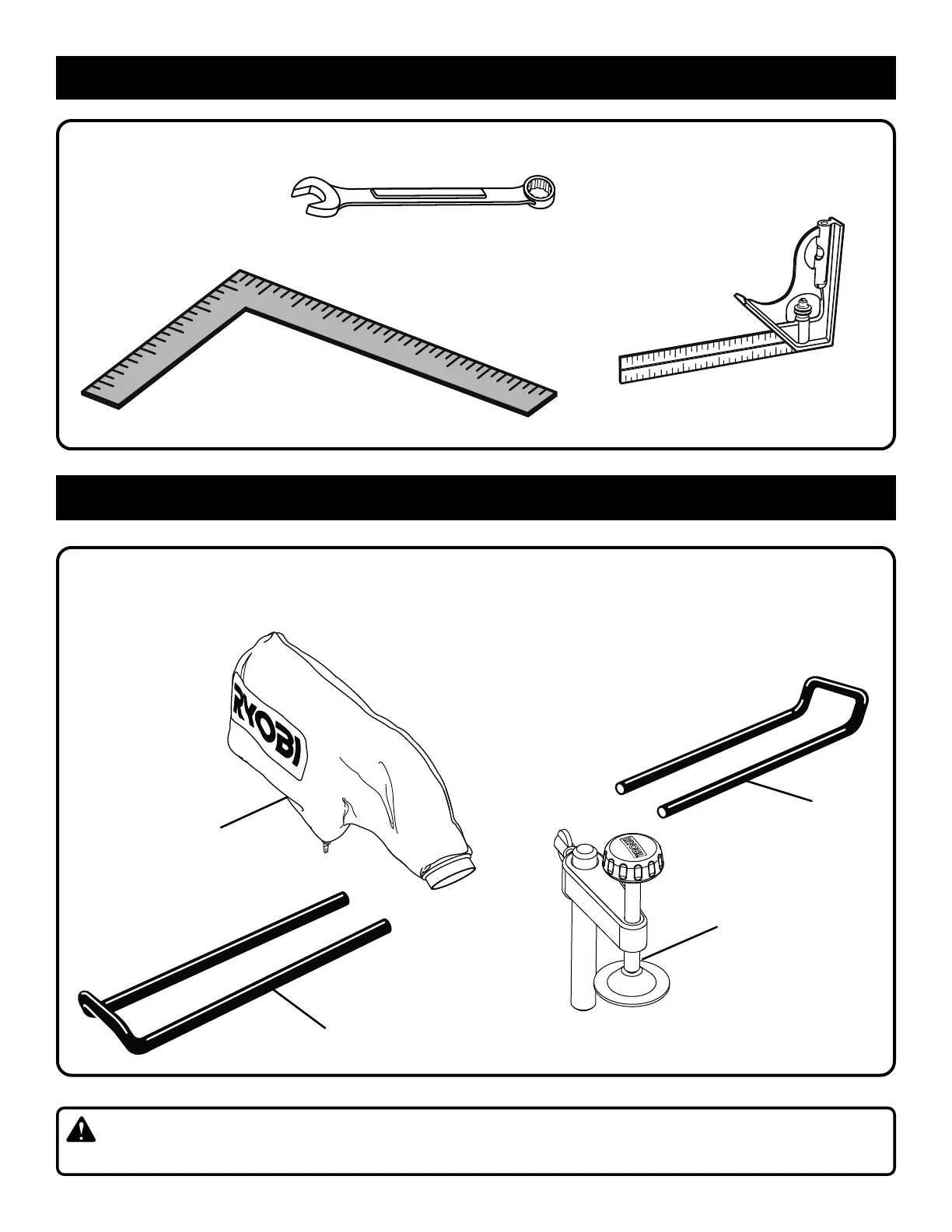 RYOBI

RYOBI