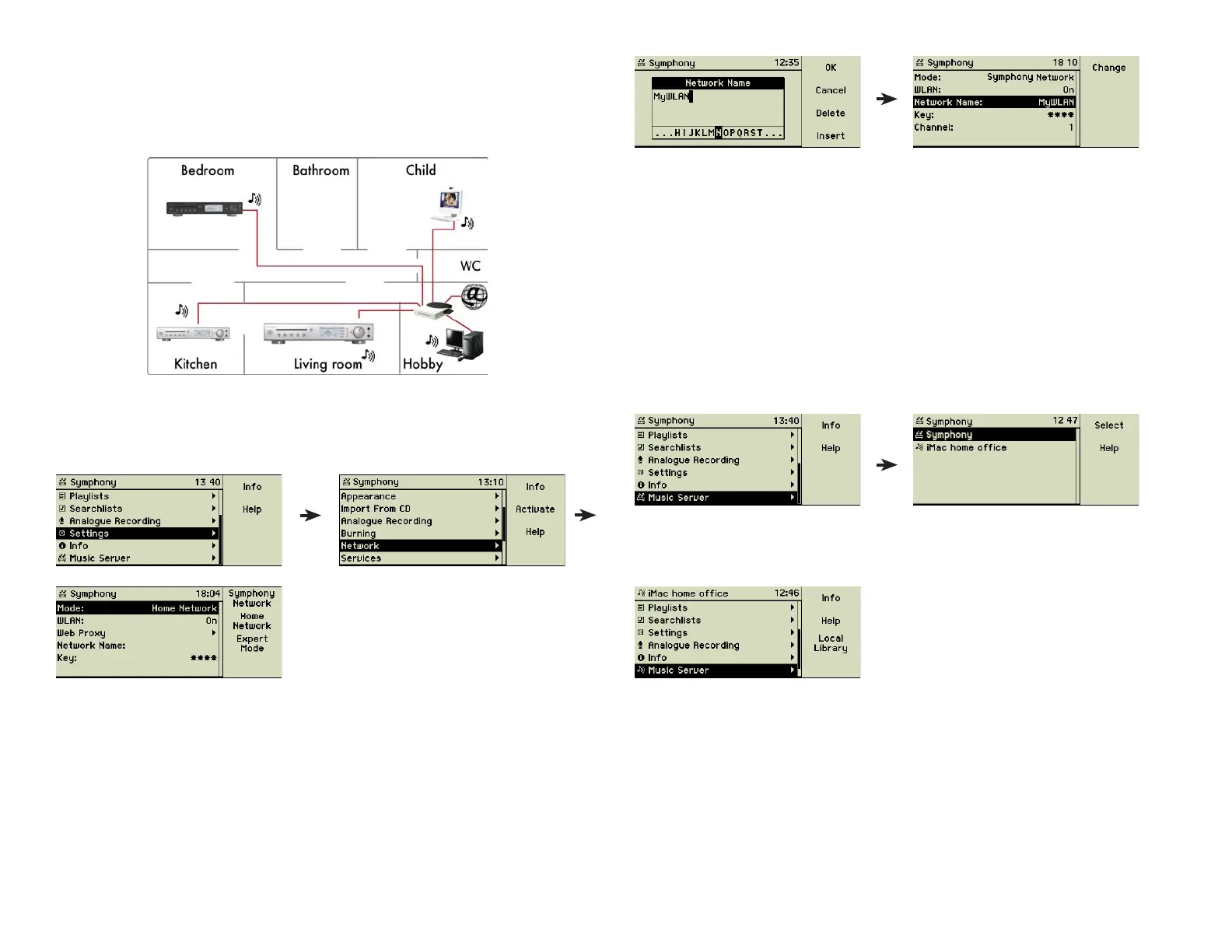 Bedroom

Bathroom

Child

WC

Kitchen

Living room

Hobby

Symphony 13 40
Playlists
Searchlists
Analogue Recording
Settings
Info
Music Server

Info

Help

Symphony 13:10
Appearance
Import From CD
Analogue Recording
Burning
Network
Services

Info

Activate

Help

Symphony 18:04
Mode: Home Network
WLAN: On
Web Proxy
Network Name:
Key: ****

Symphony Network

Home Network

Expert Mode

Symphony 12:35
Network Name
MyWLAN
...HIJKLMNOPQRST...

OK

Cancel

Delete

Insert

Symphony 18 10
Mode: Symphony Network
WLAN: On
Network Name: MyWLAN
Key: ****
Channel: 1

Change

Symphony 13:40
Playlists
Searchlists
Analogue Recording
Settings
Info
Music Server

Info

Help

Symphony 12 47
Symphony
iMac home office

Select

Help

iMac home office 12:46
Playlists
Searchlists
Settings
Analogue Recording
Info
Music Server

Info

Help

Local Library