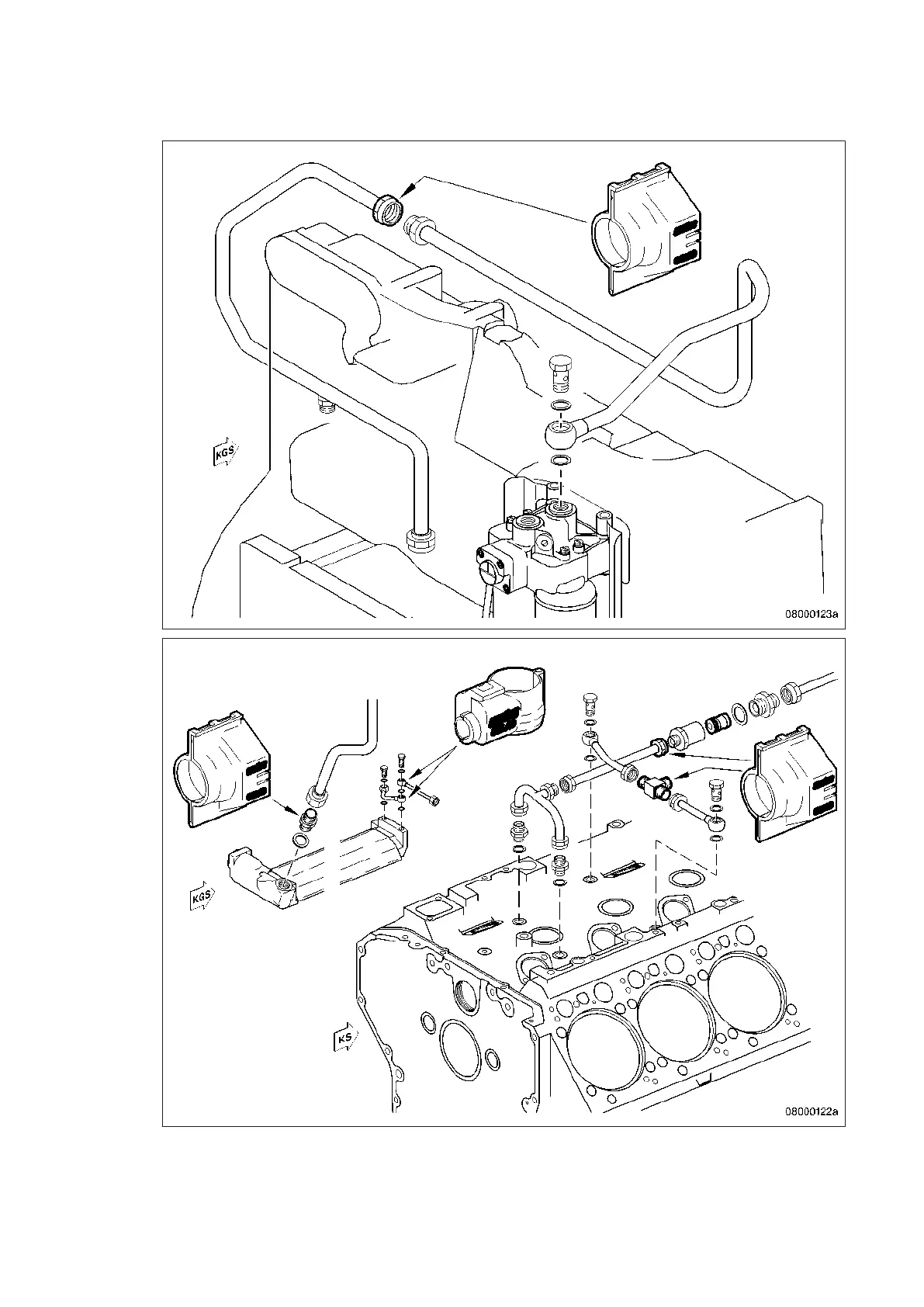 KGS

08000123a

KGS

KS

08000122a