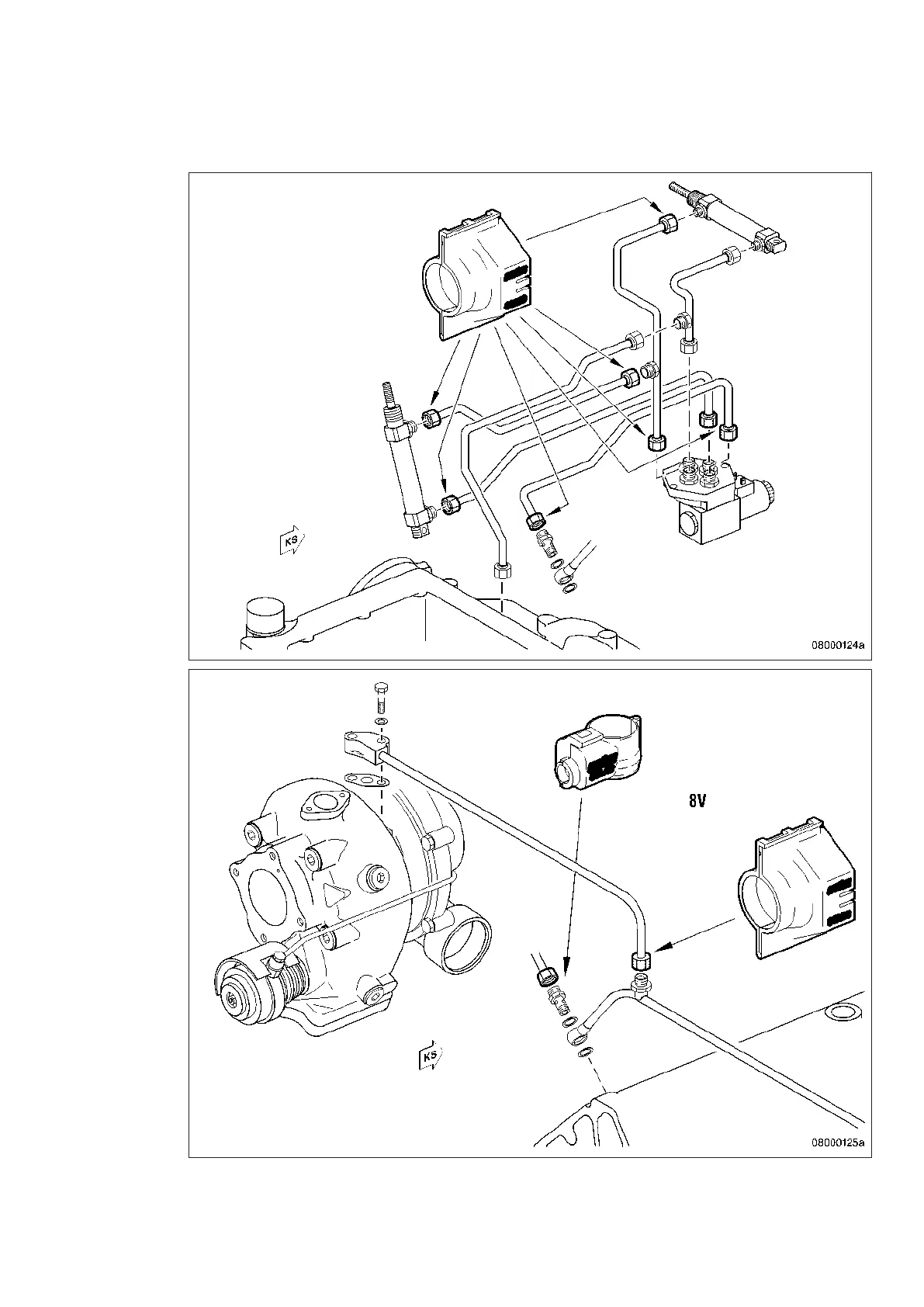 KS

08000124a

8V

KS

08000125a