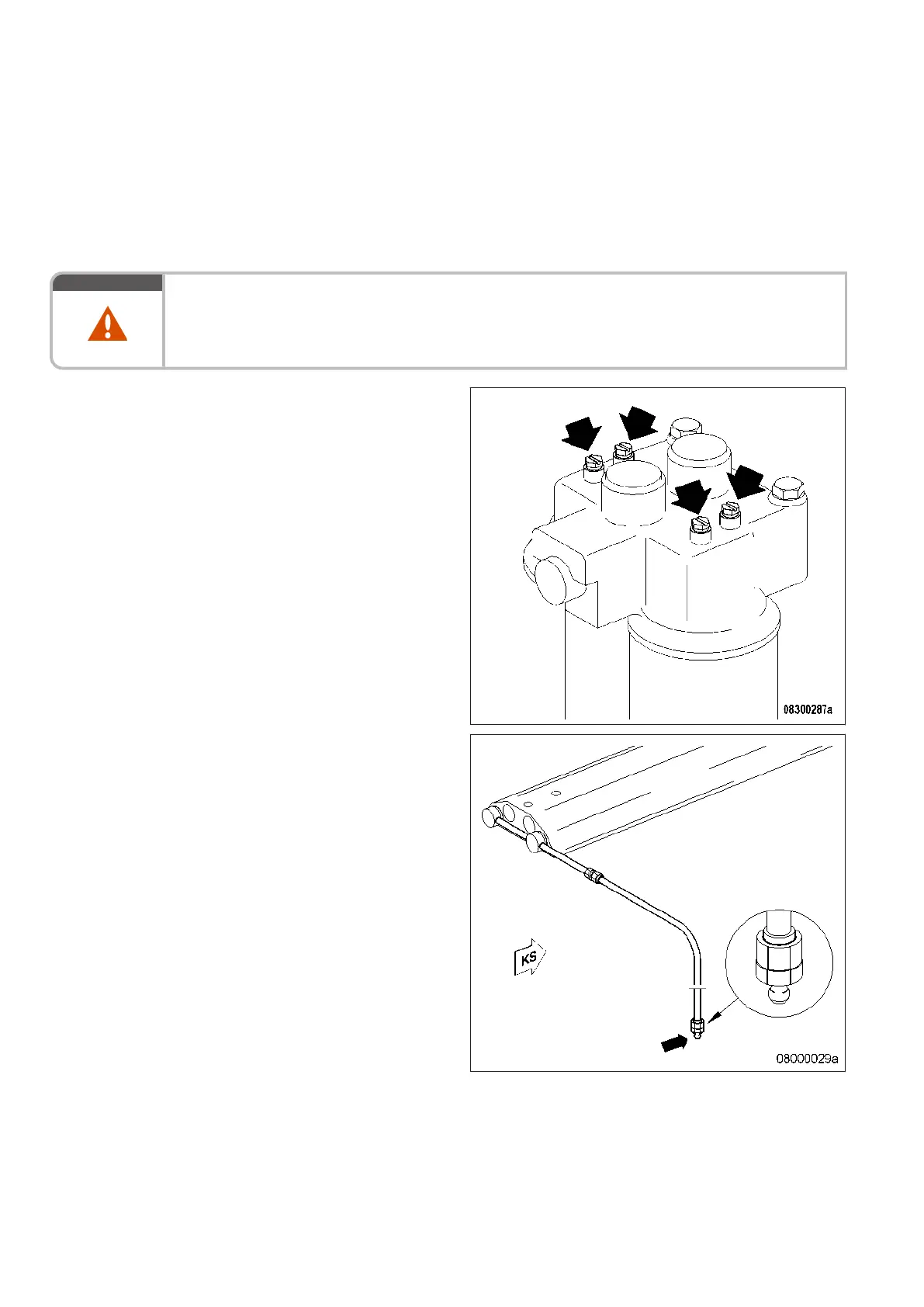 08300287a

KS

08000029a