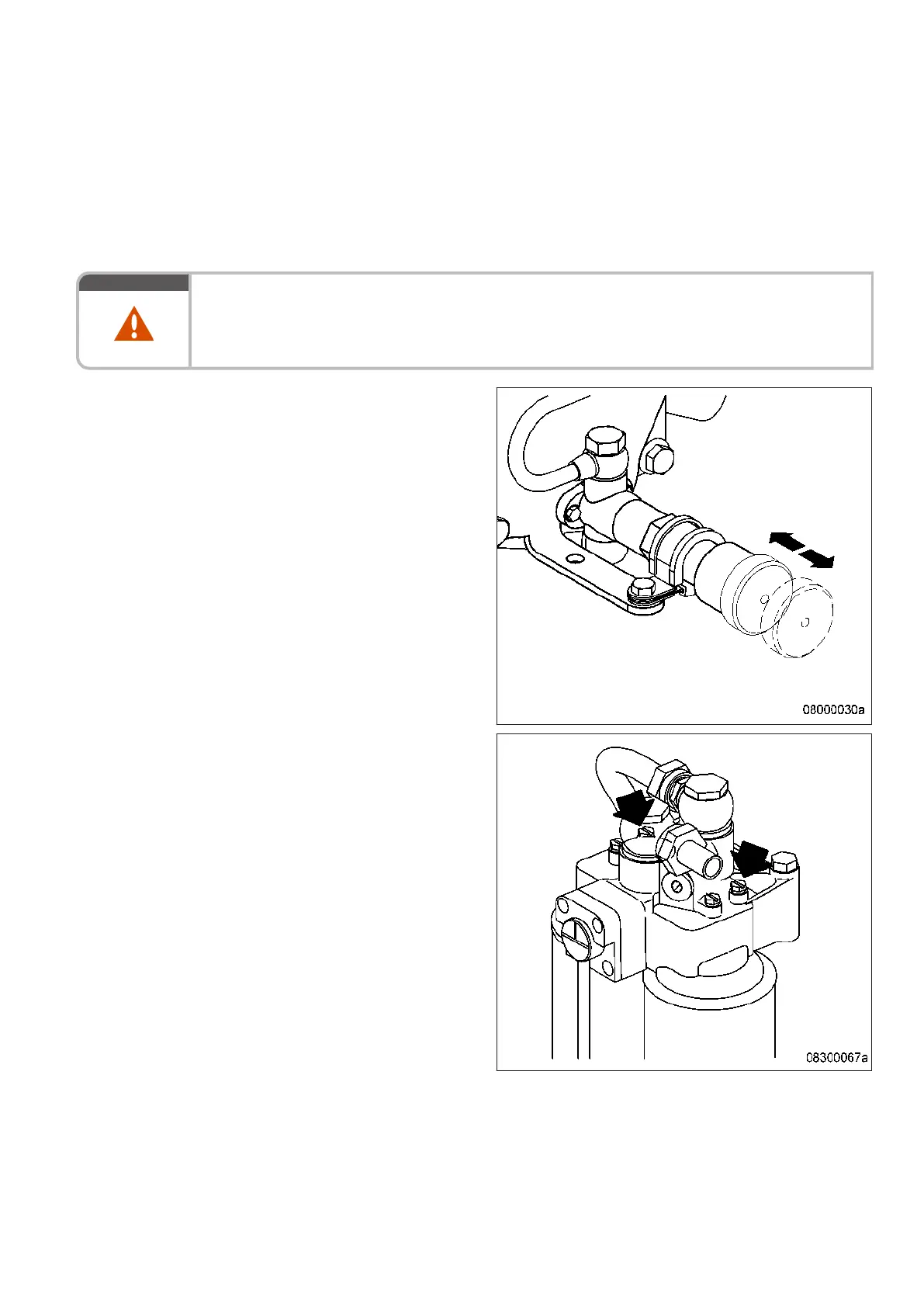 08000030a

08300067a