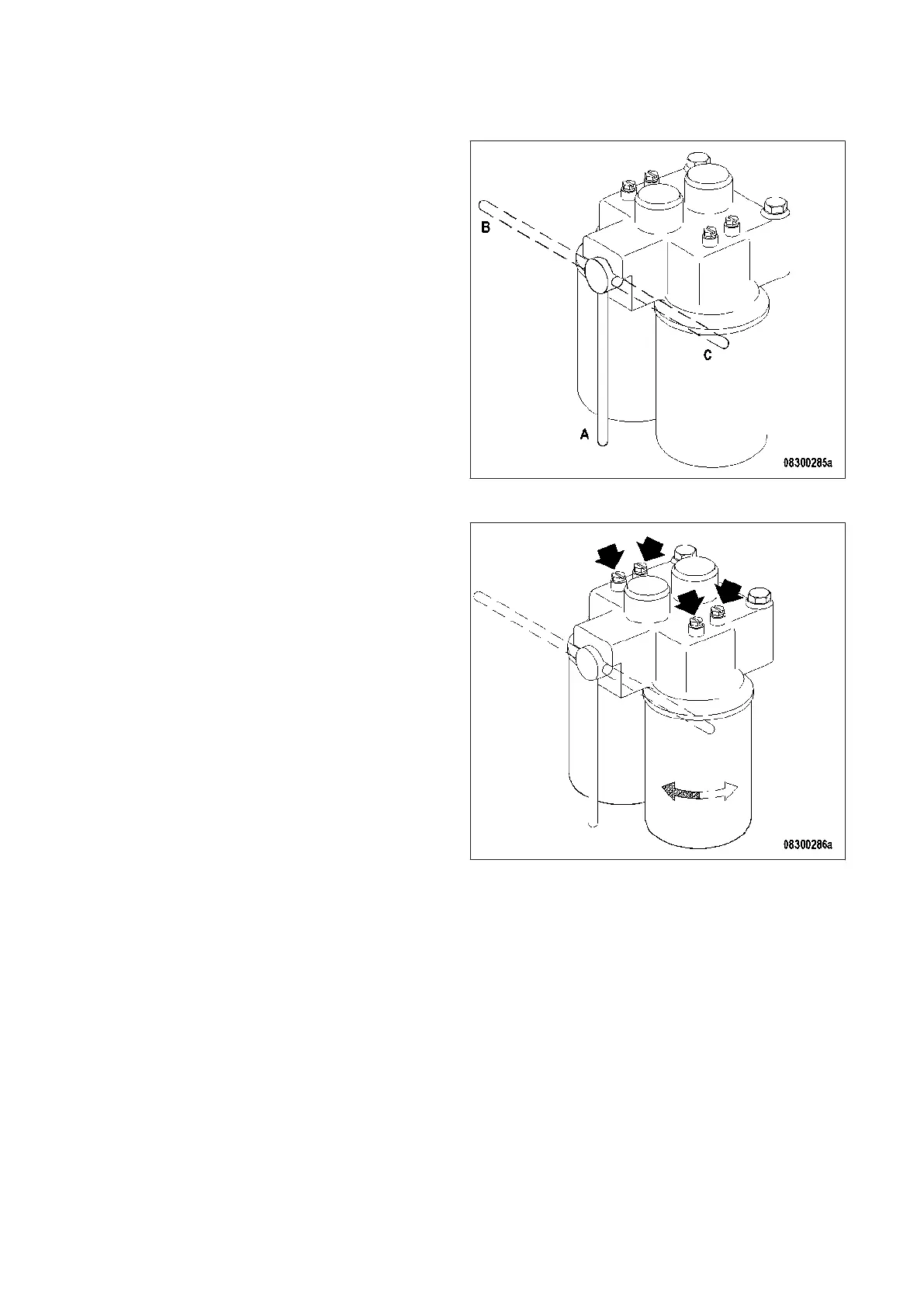 B

C

A

08300285a

08300286a