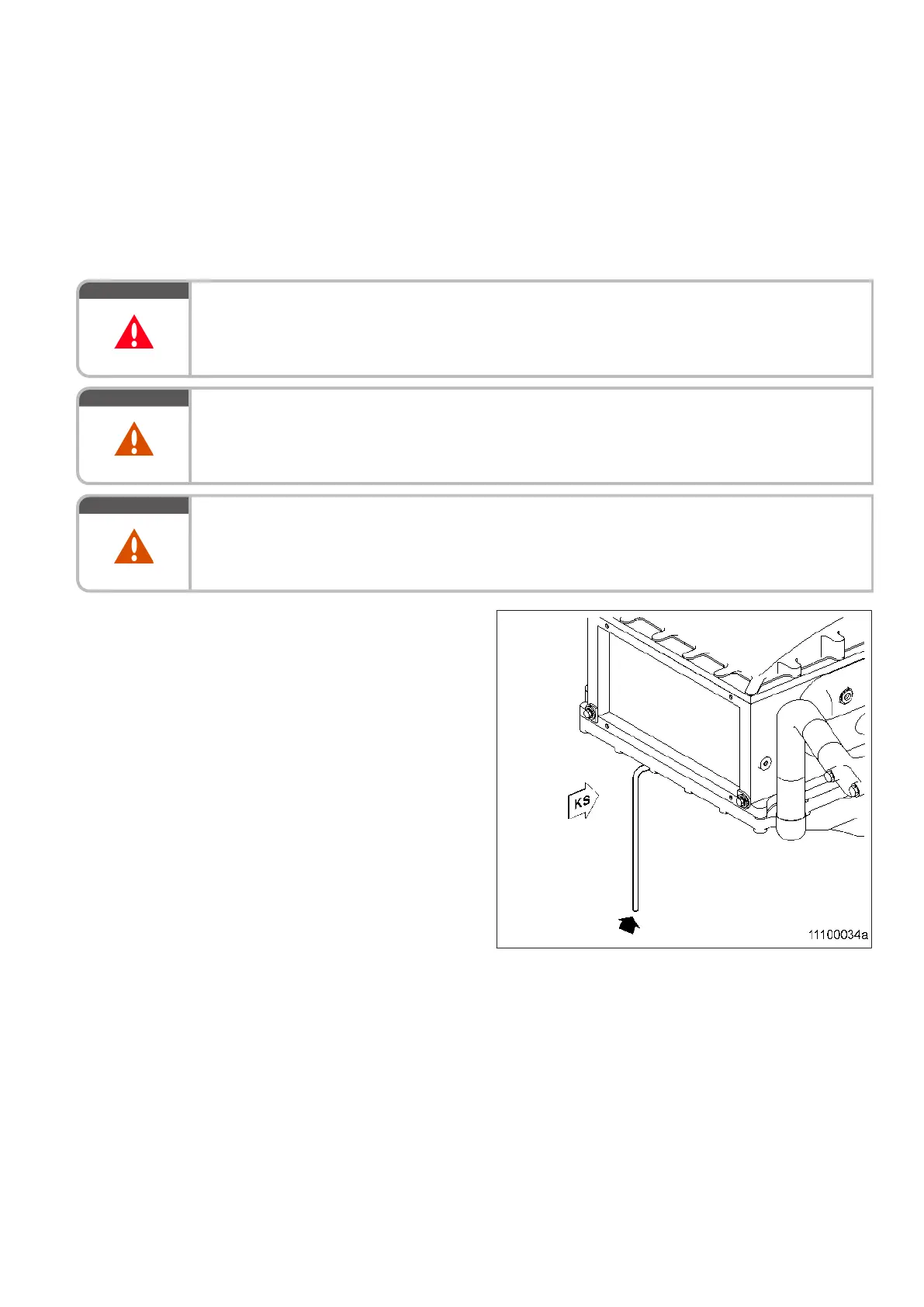 KS

11100034a