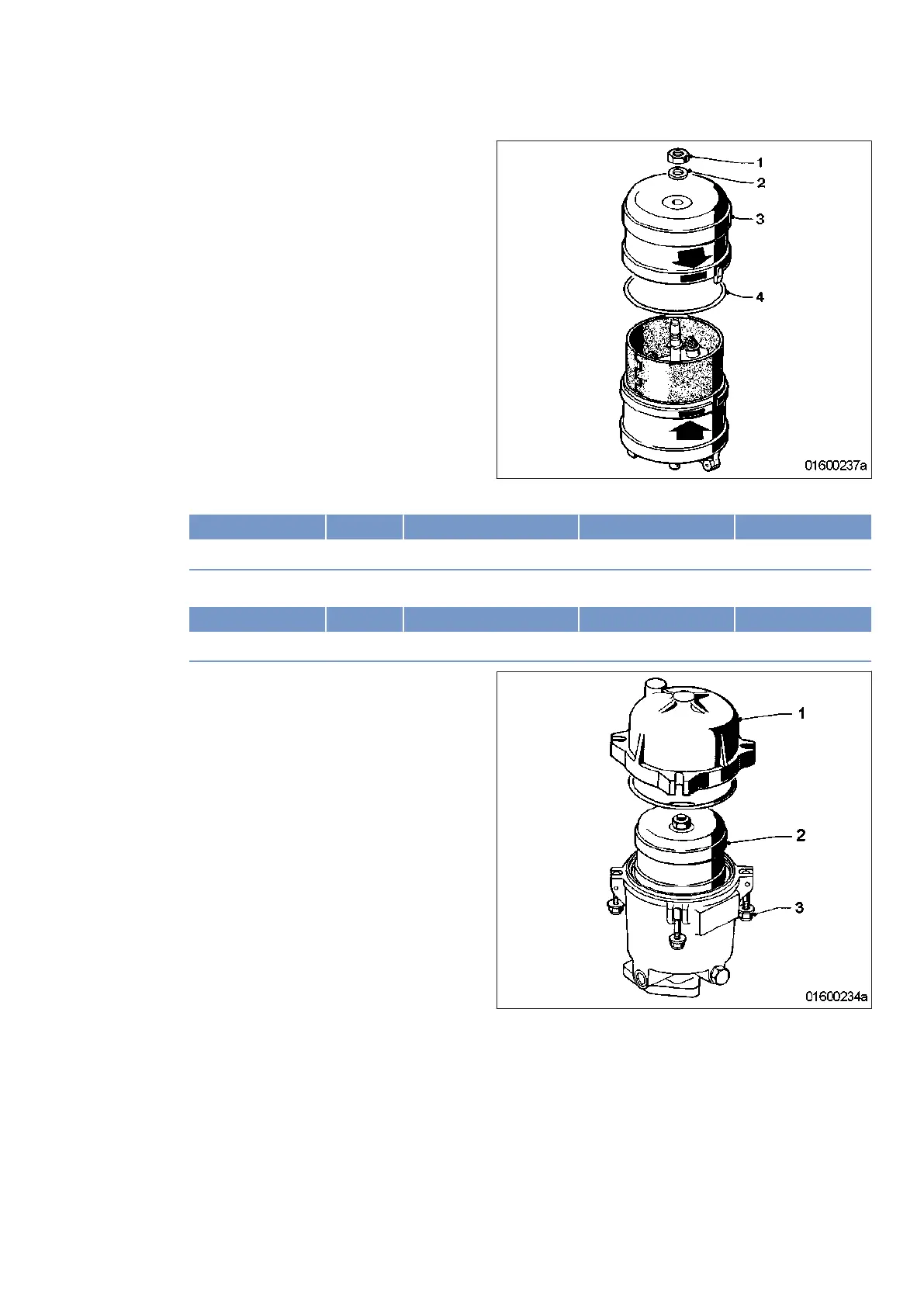 1
2
3
4
01600237a

1
2
3
01600234a