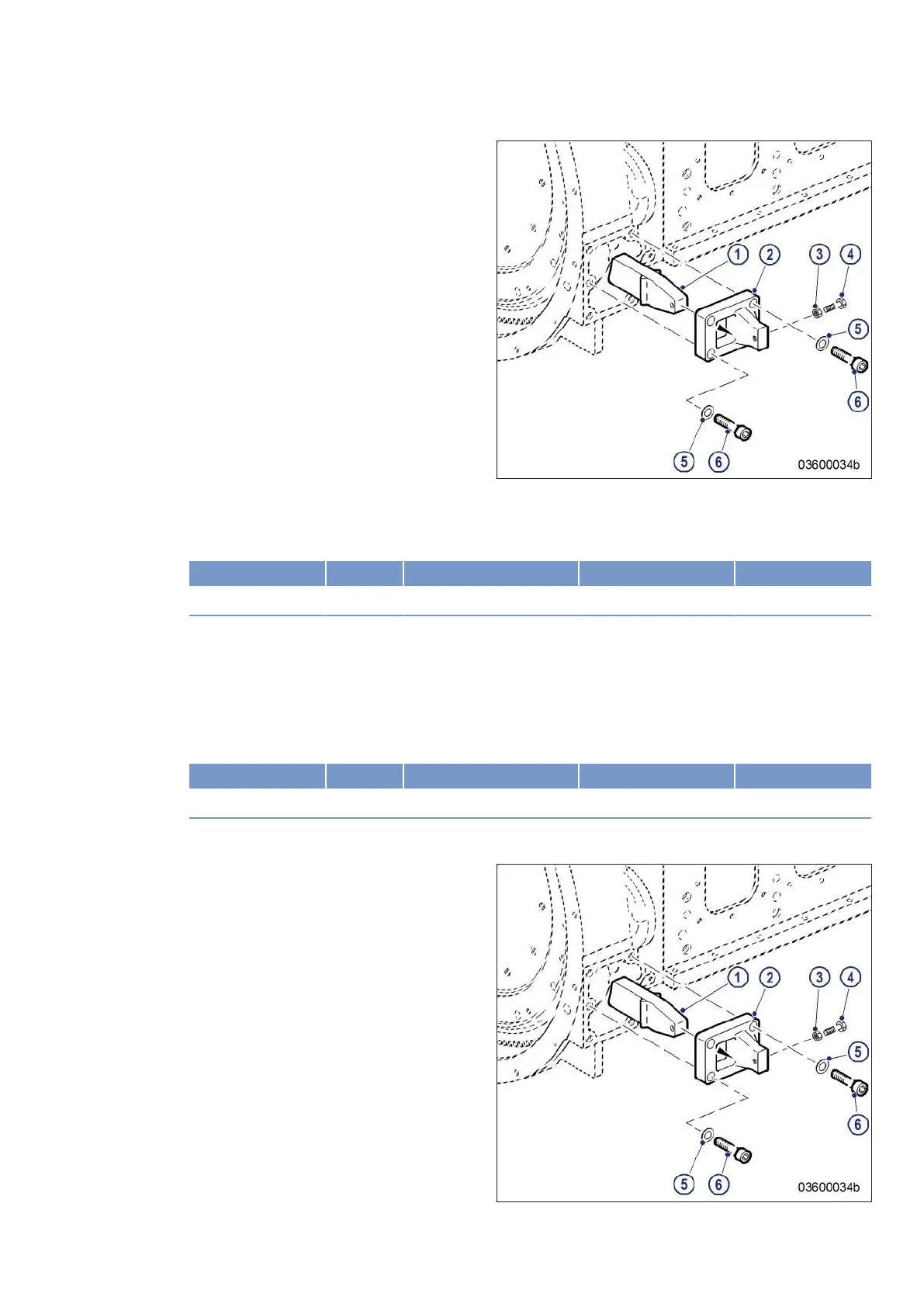 1
2
3
4
5
6
5
6
03600034b

1
2
3
4
5
6
5
6
03600034b