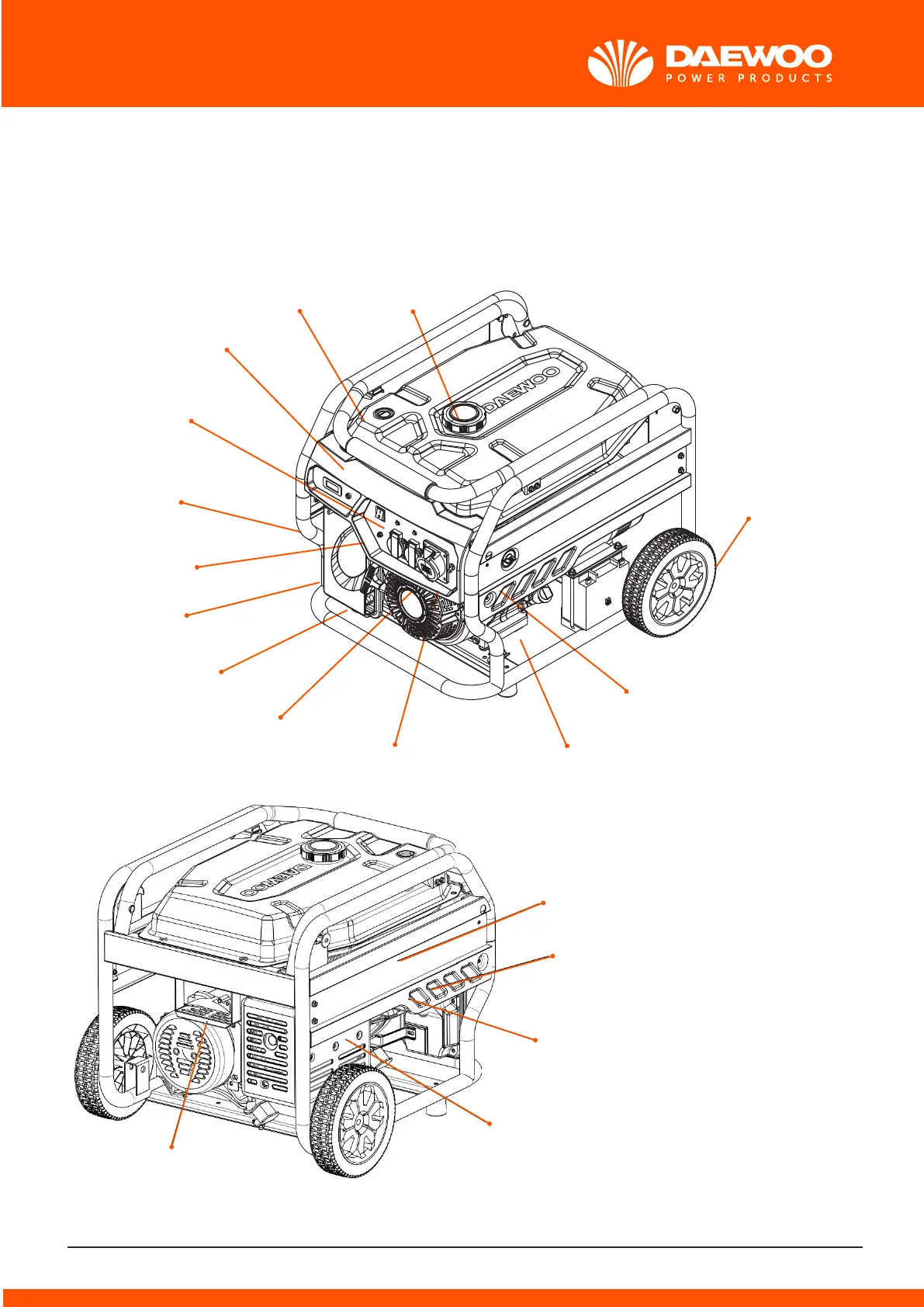 DAEWOO
POWER PRODUCTS

DAEWOO

DAEWOO