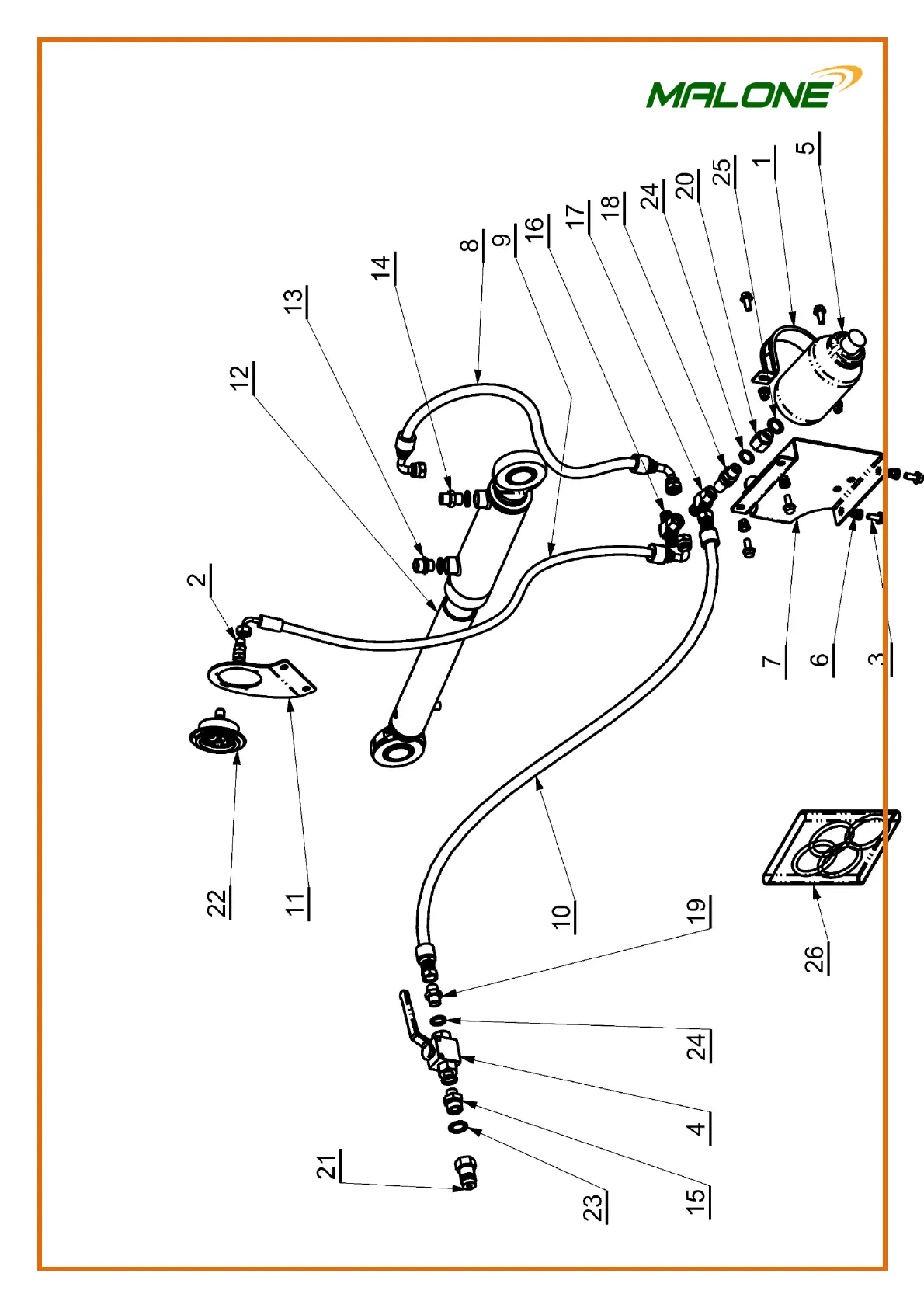 MALONE

5
1
25
20
24
18
17
16
9
8
14
13
12
2
22
11
10
19
24
4
15
23
21
26
7
6
3