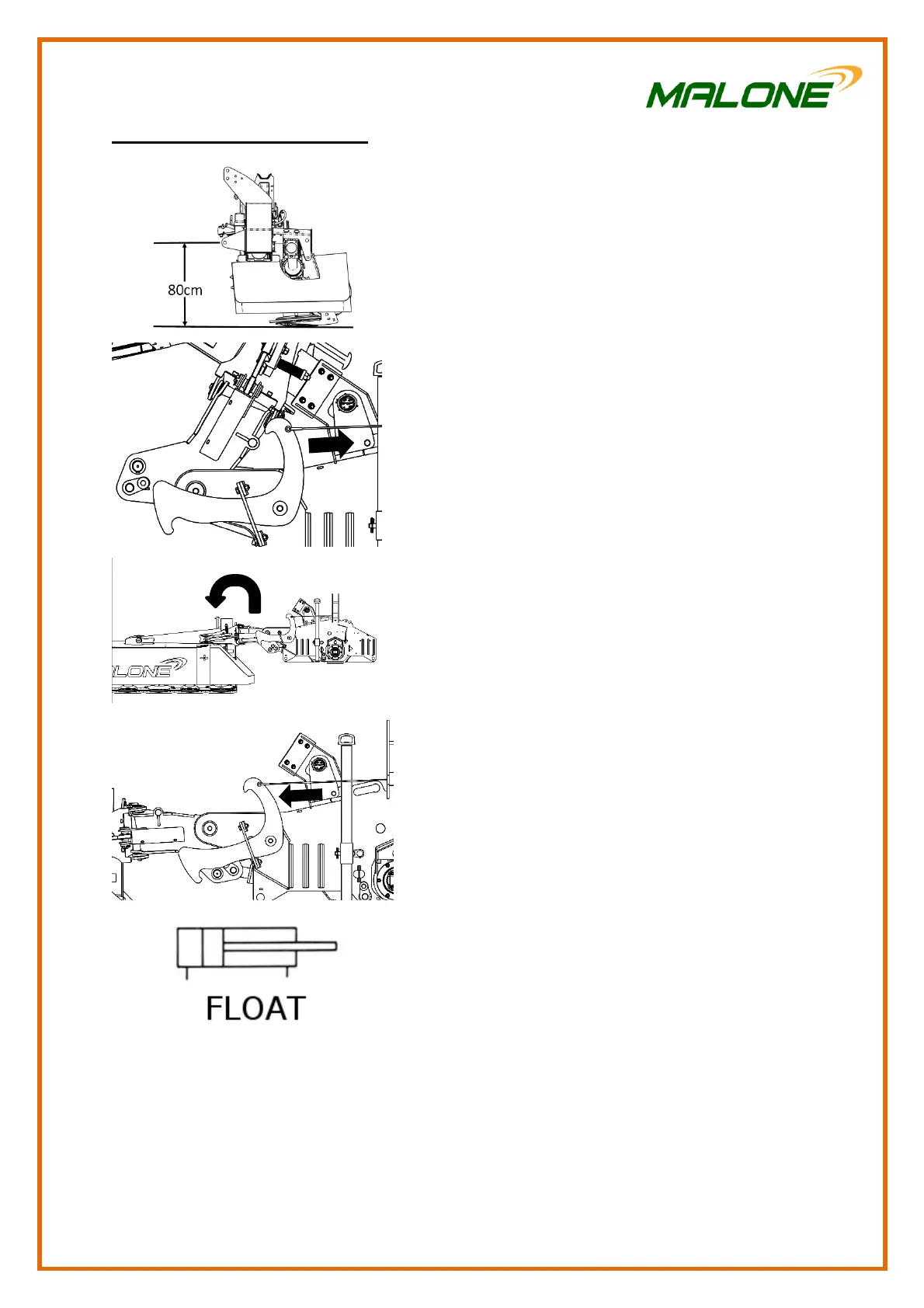 MALONE

80cm

LONE

FLOAT