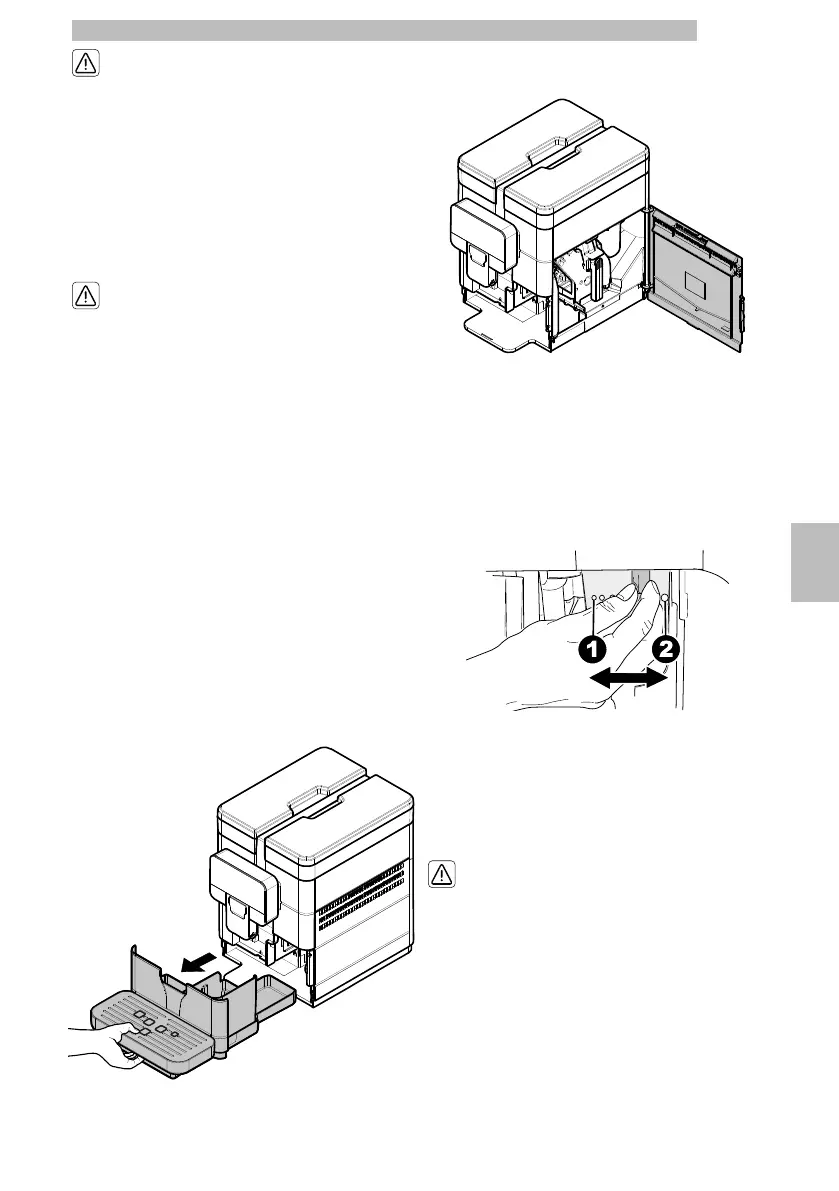 1

2