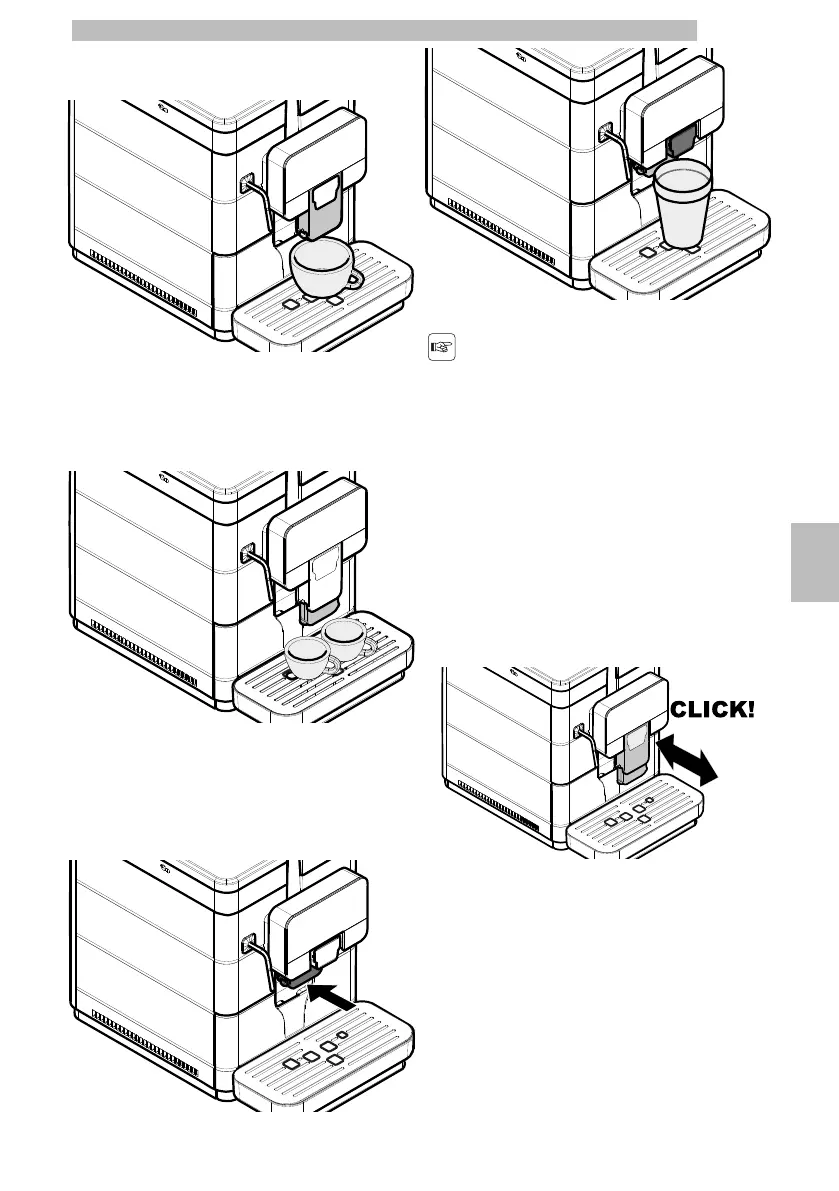 CLICK!