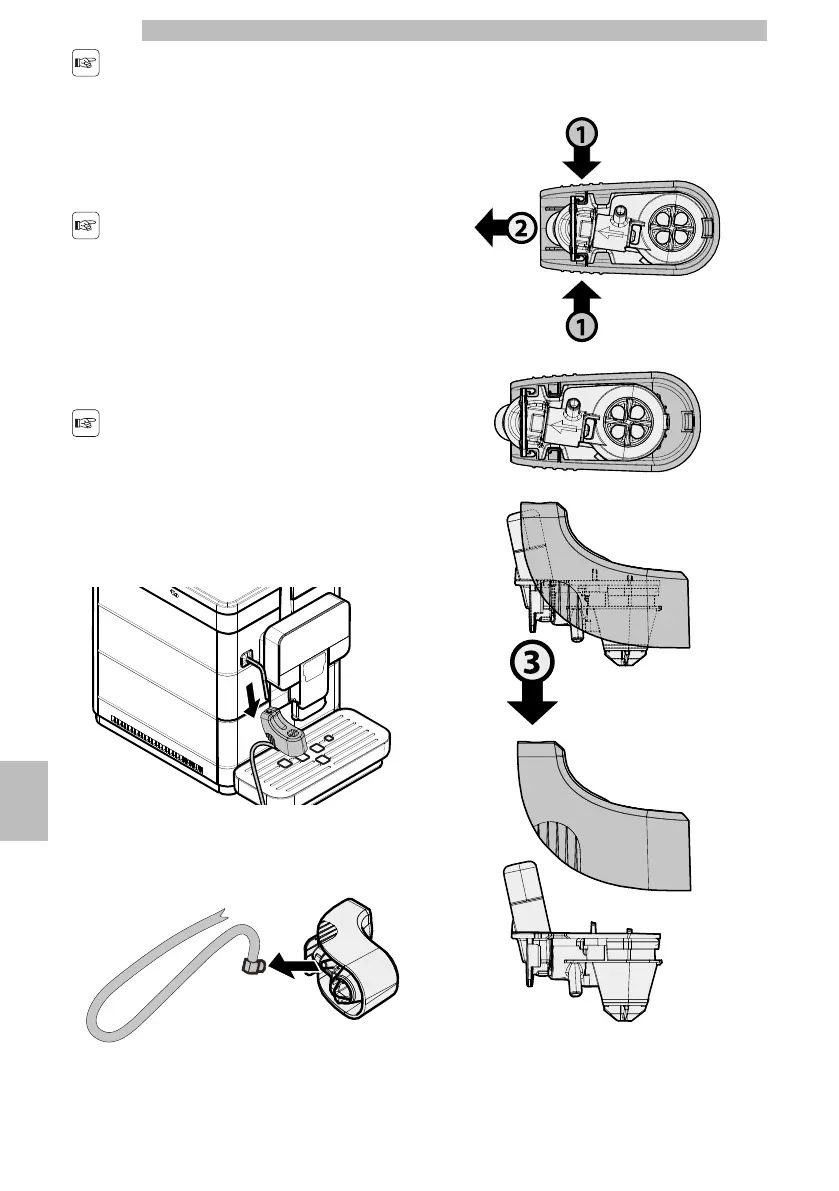 1

2

1

3