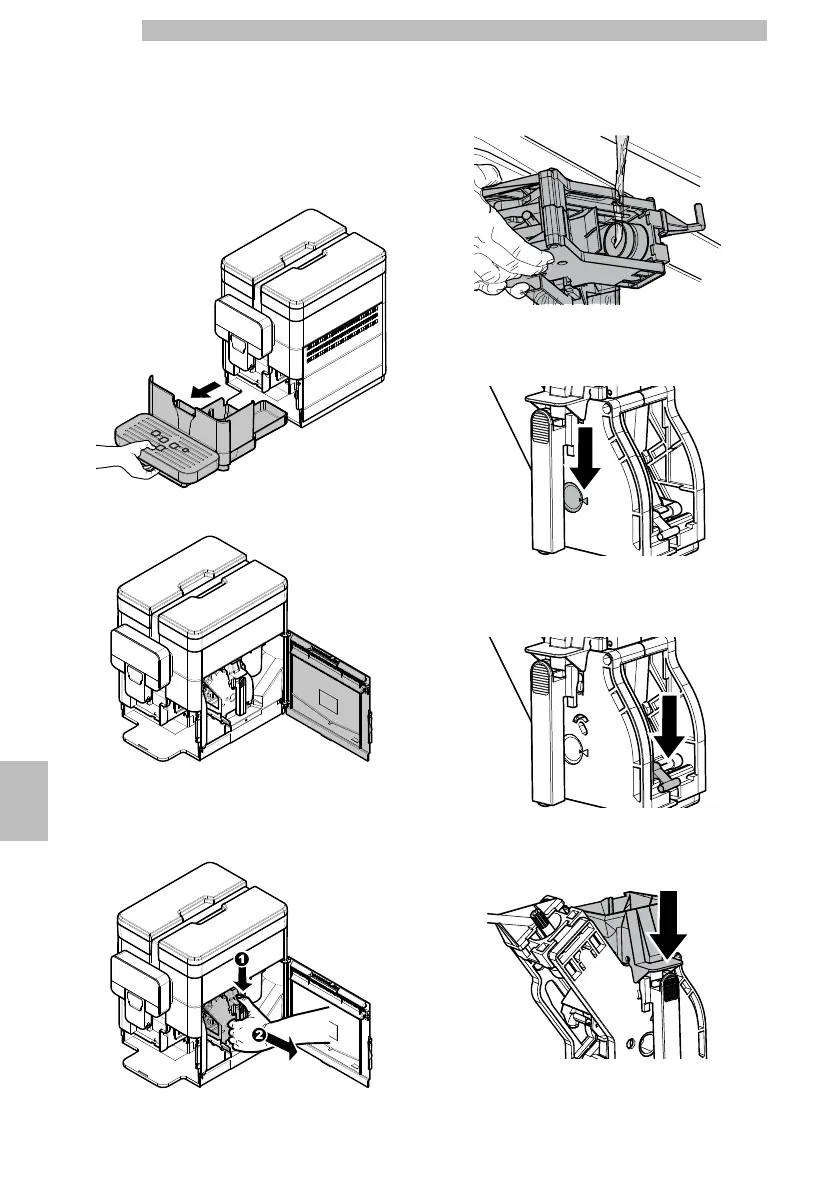 1

2