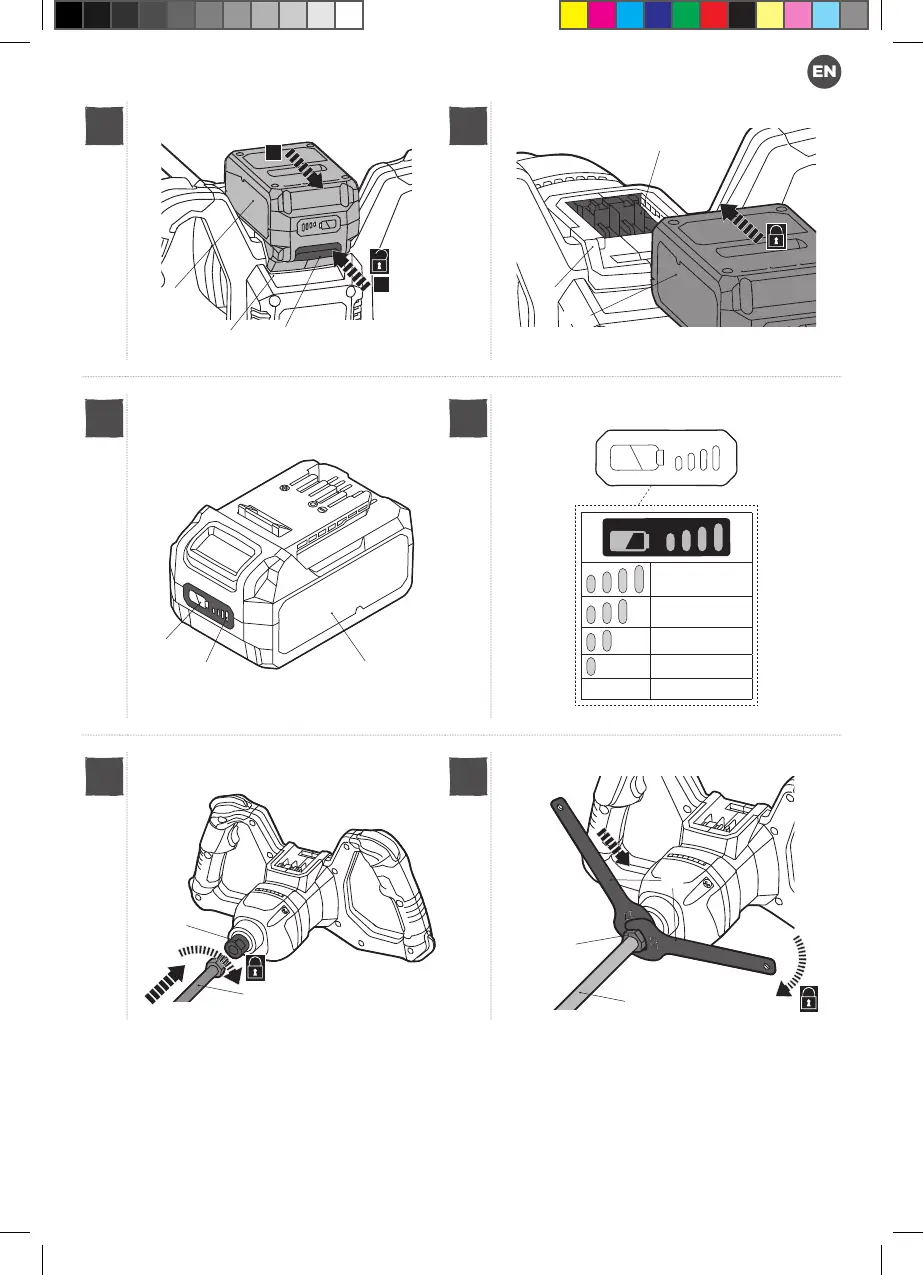 EN