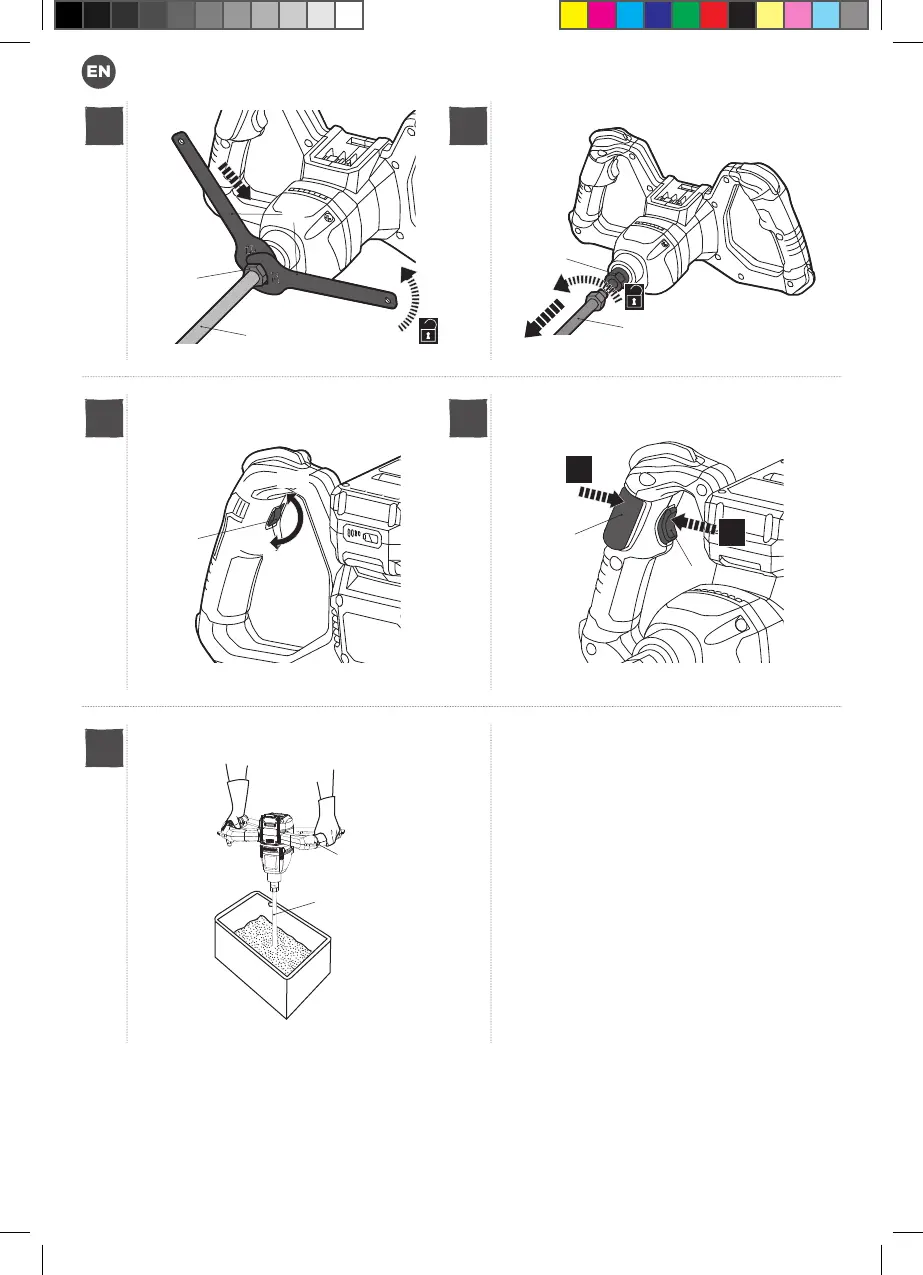 EN