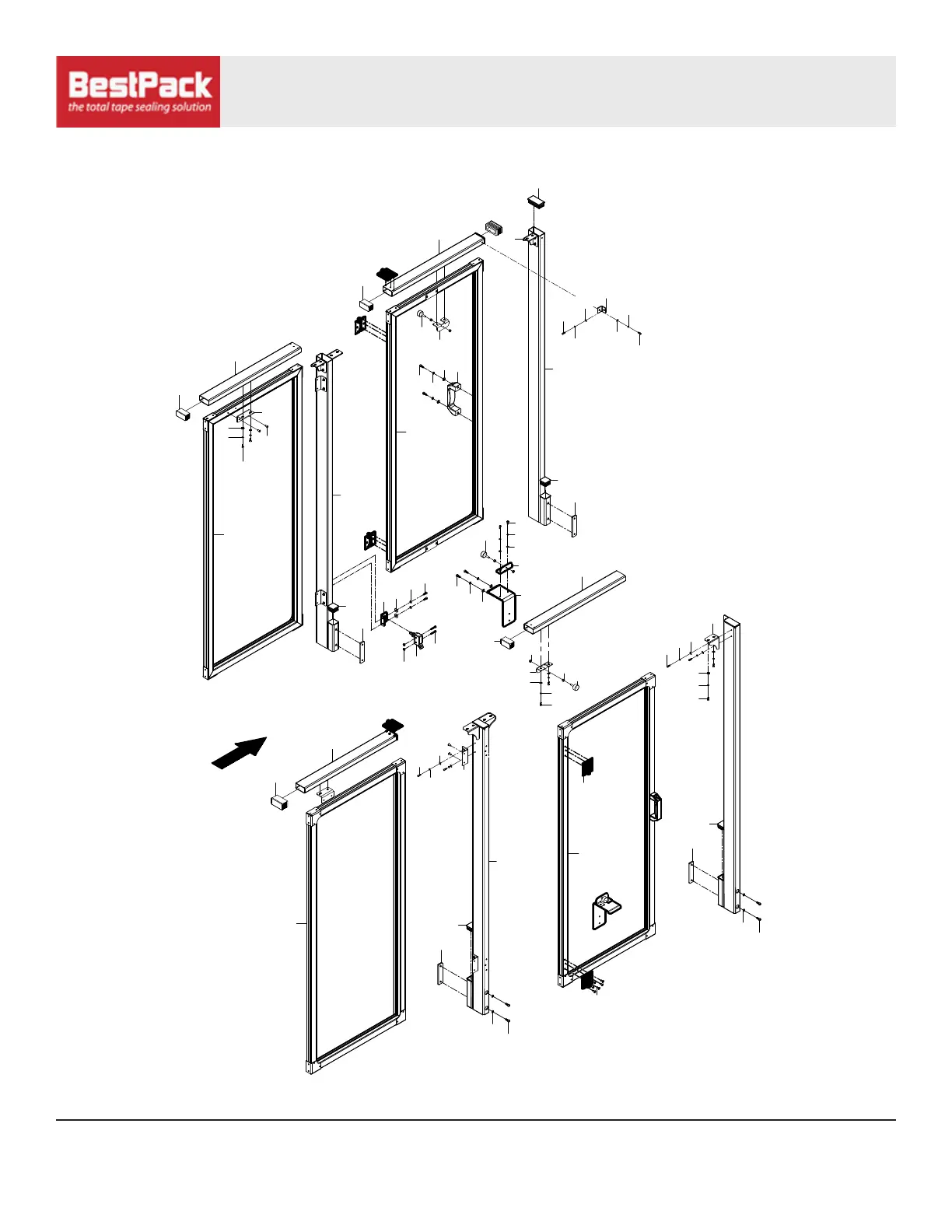 BestPack
the total tape sealing solution