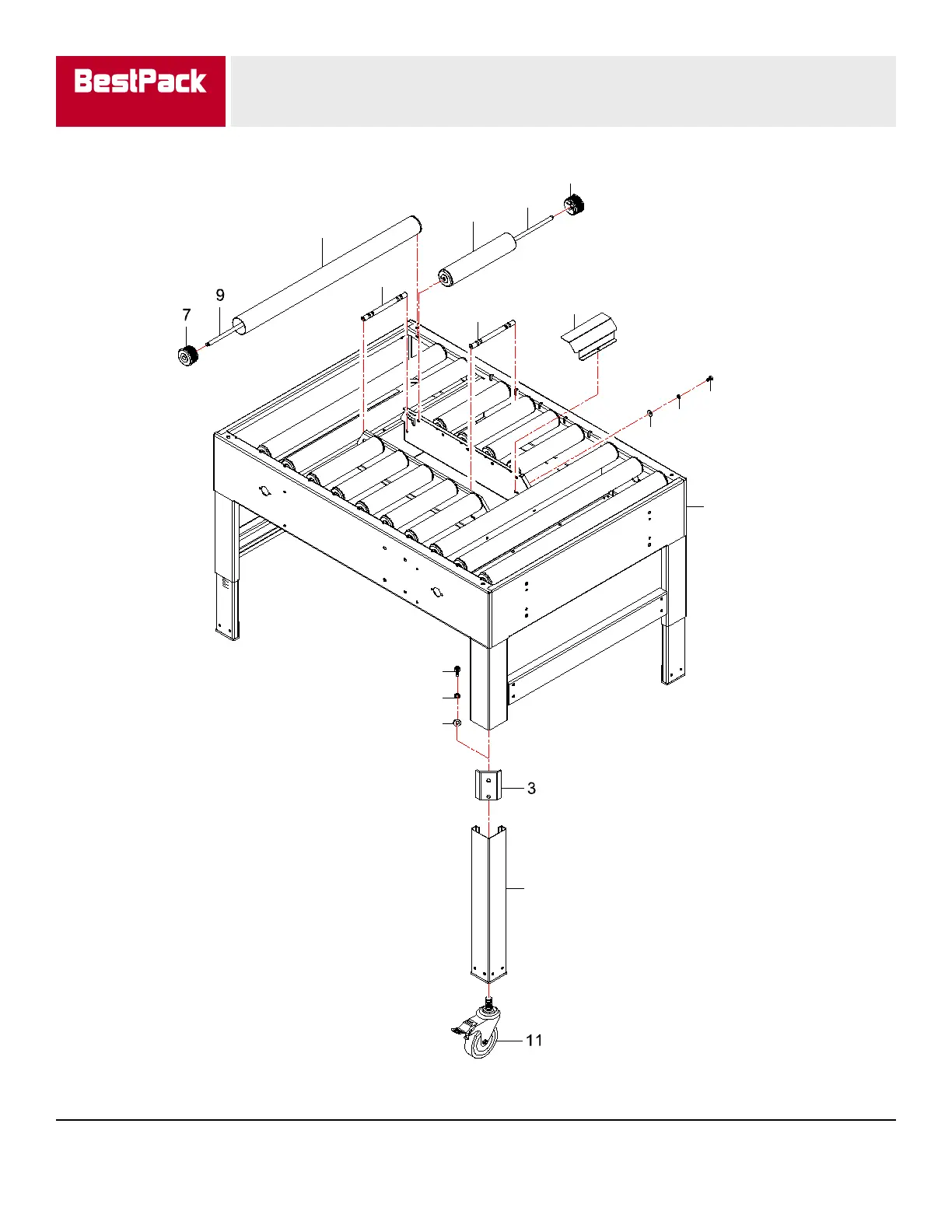 BestPack

9

7

3

11