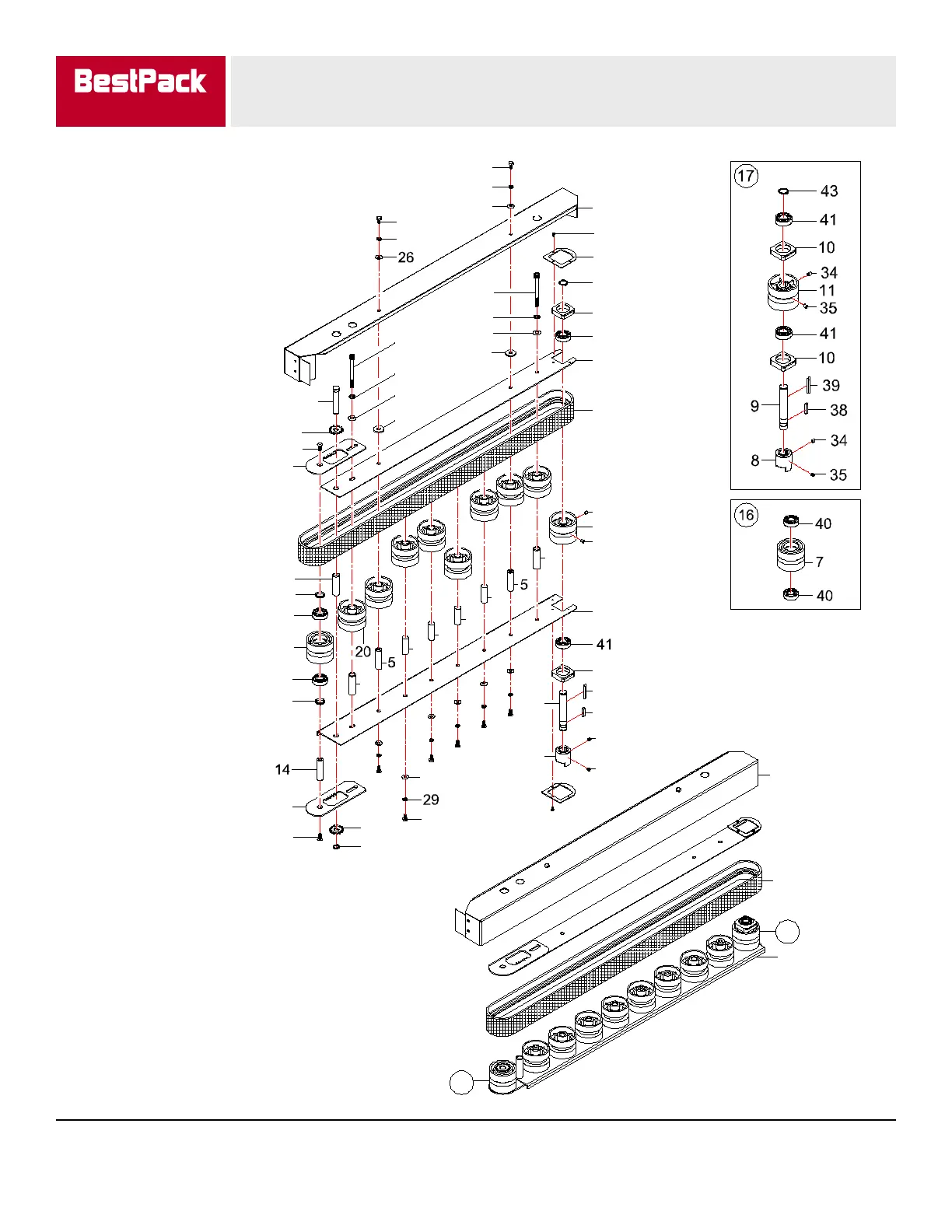 BestPack

26

5

20

5

41

14

29

17

43

41

10

34

11

35

41

10

39

9

38

34

8

35

16

40

7

40