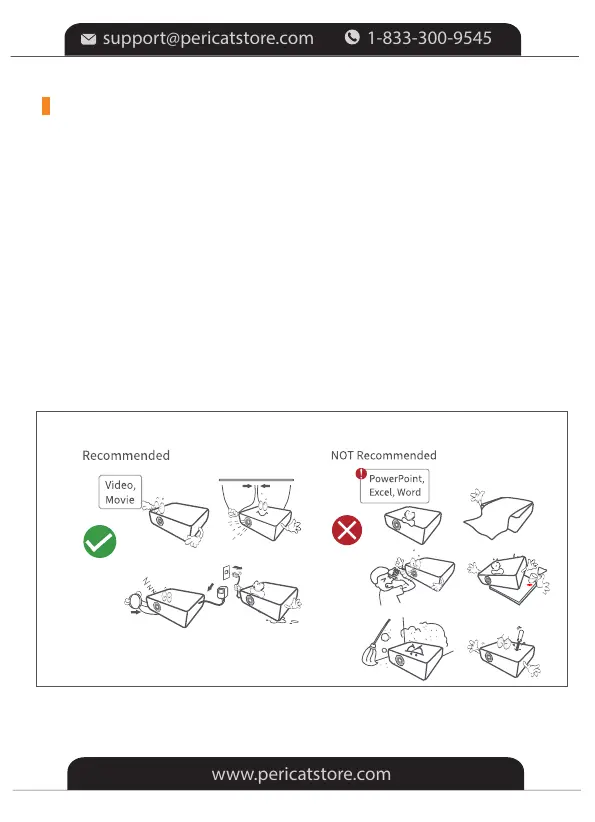 support@pericatstore.com 1-833-300-9545

Recommended

Video, Movie

NOT Recommended

PowerPoint, Excel, Word

www.pericatstore.com