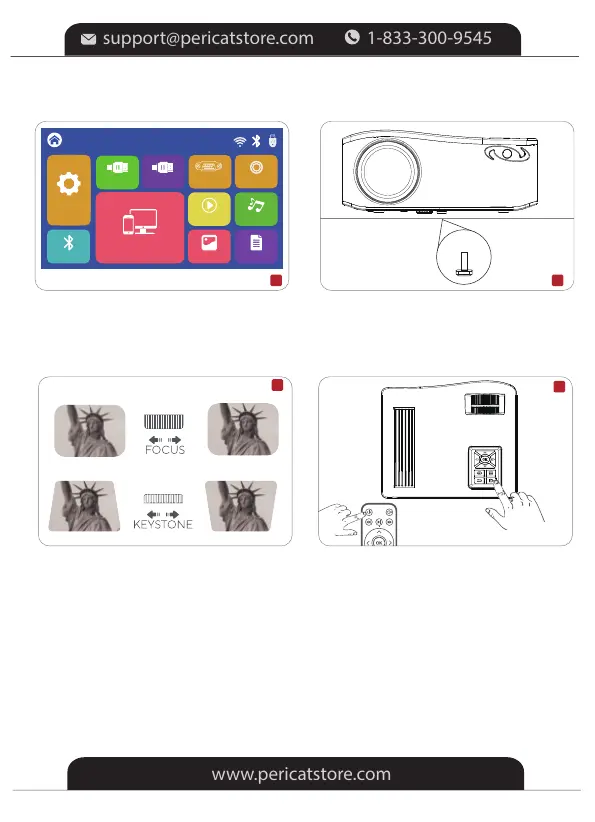 support@pericatstore.com 1-833-300-9545

FOCUS

KEYSTONE

www.pericatstore.com