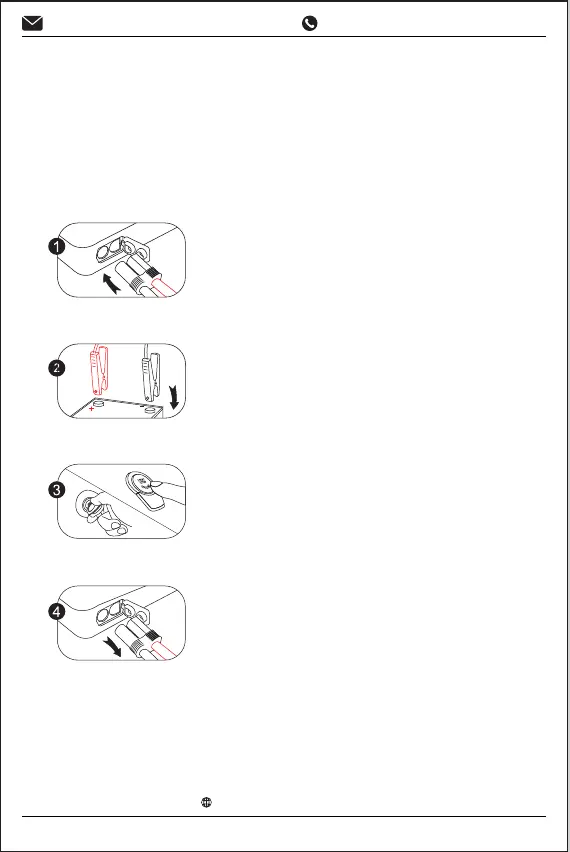 1

2

+

3

4