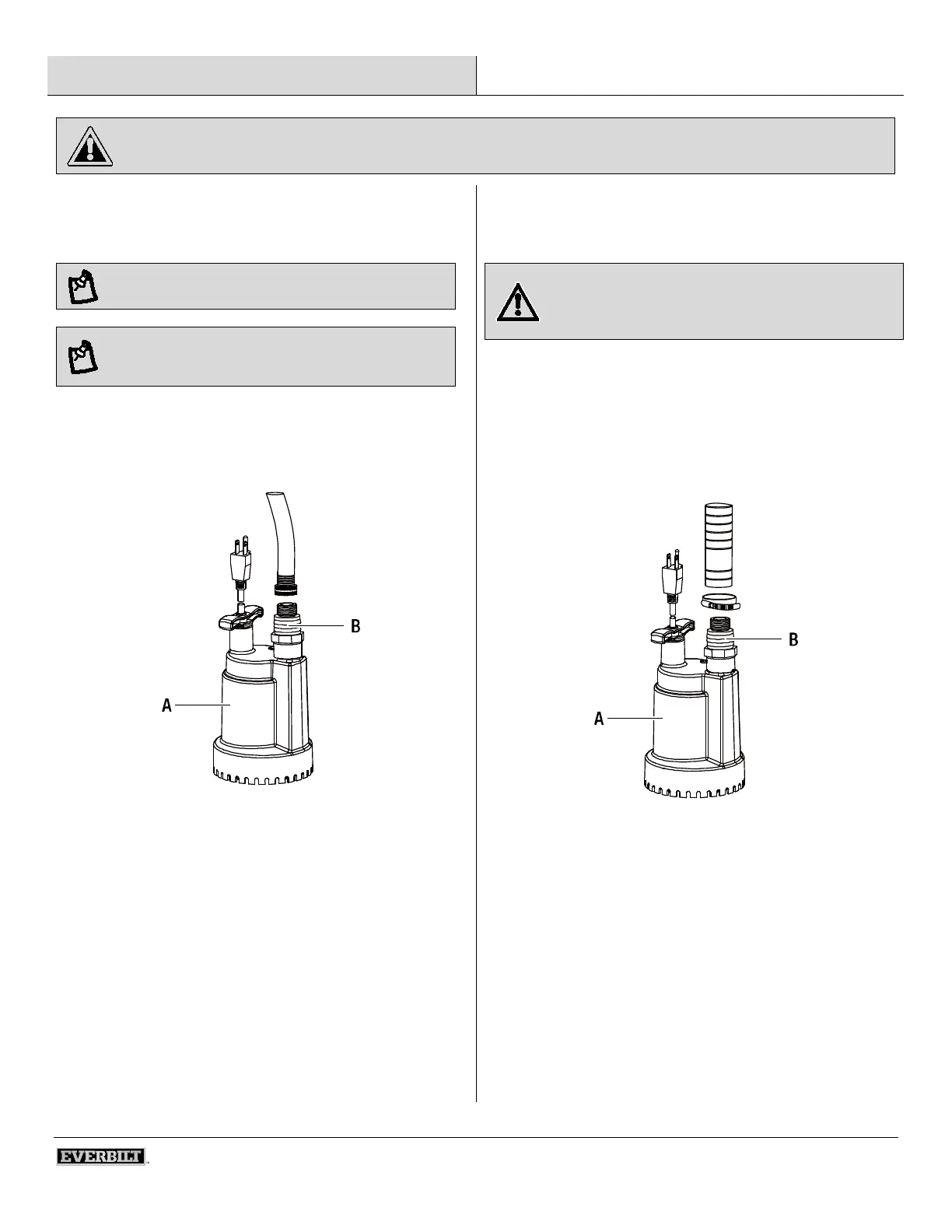 B

A

B

A

EVERBILT