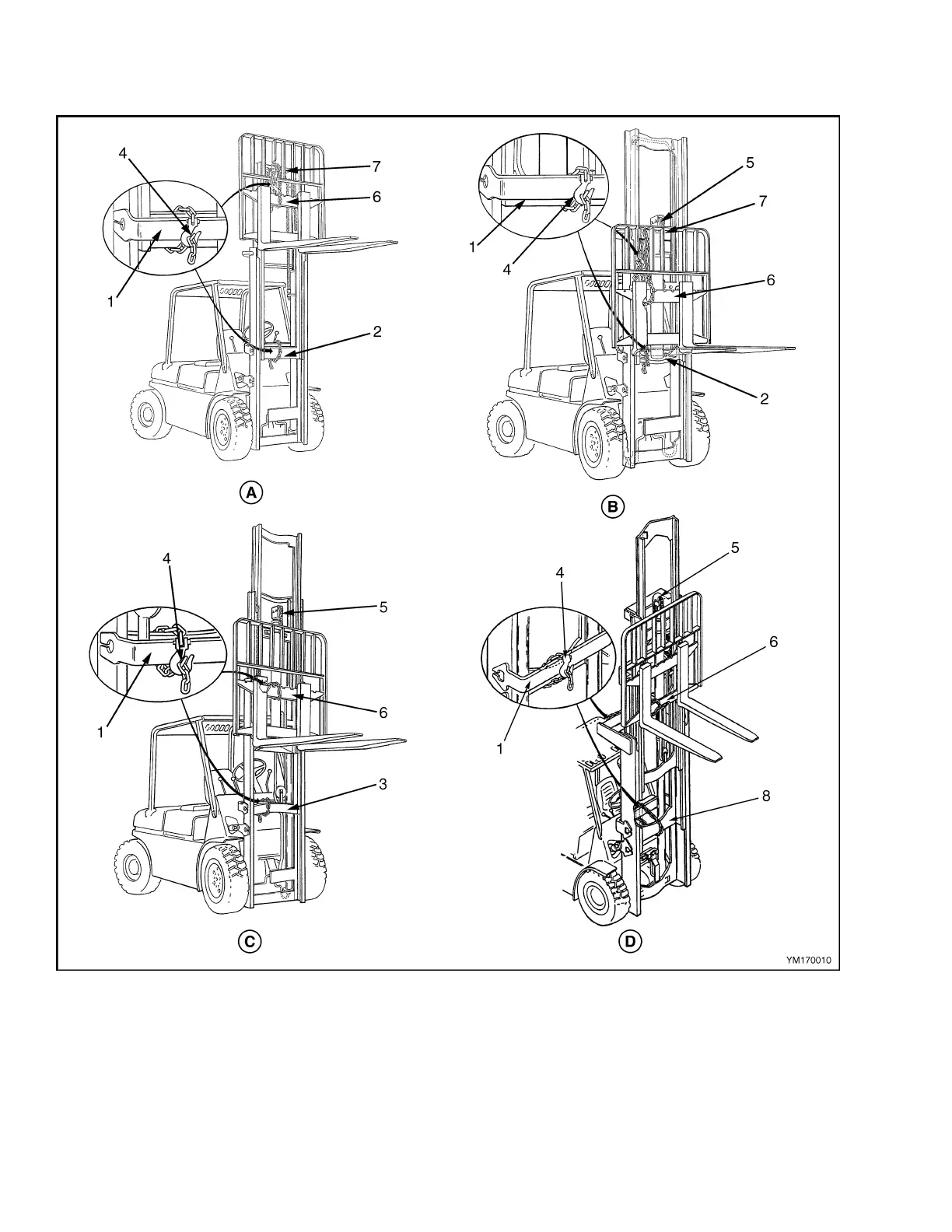 4
7
6
1
2
A

5
7
1
4
6
2
B

4
5
1
6
3
C

5
4
6
1
8
D

YM170010