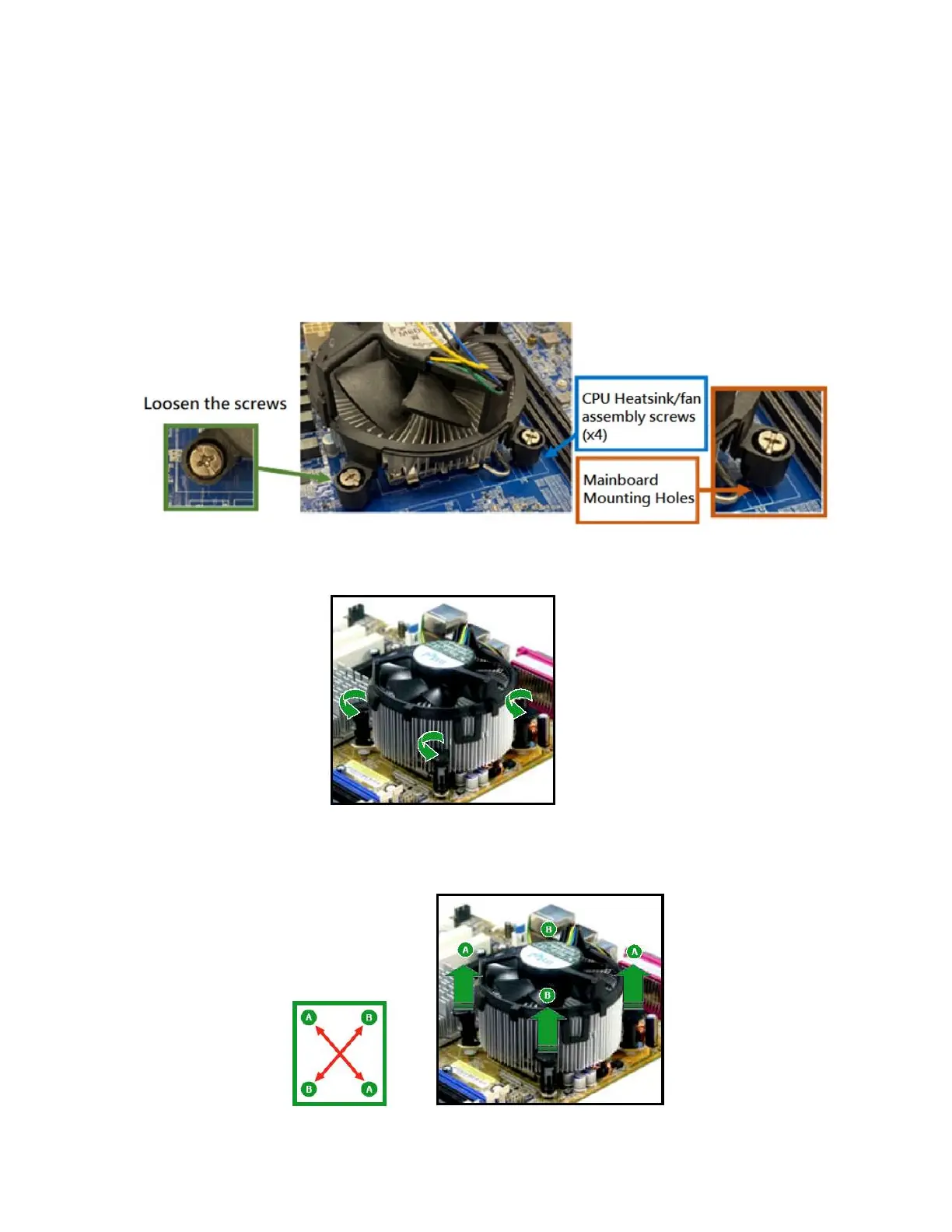 Loosen the screws

CPU Heatsink/fan assembly screws (x4)

Mainboard Mounting Holes

B

A

A

B

A

B

B

A