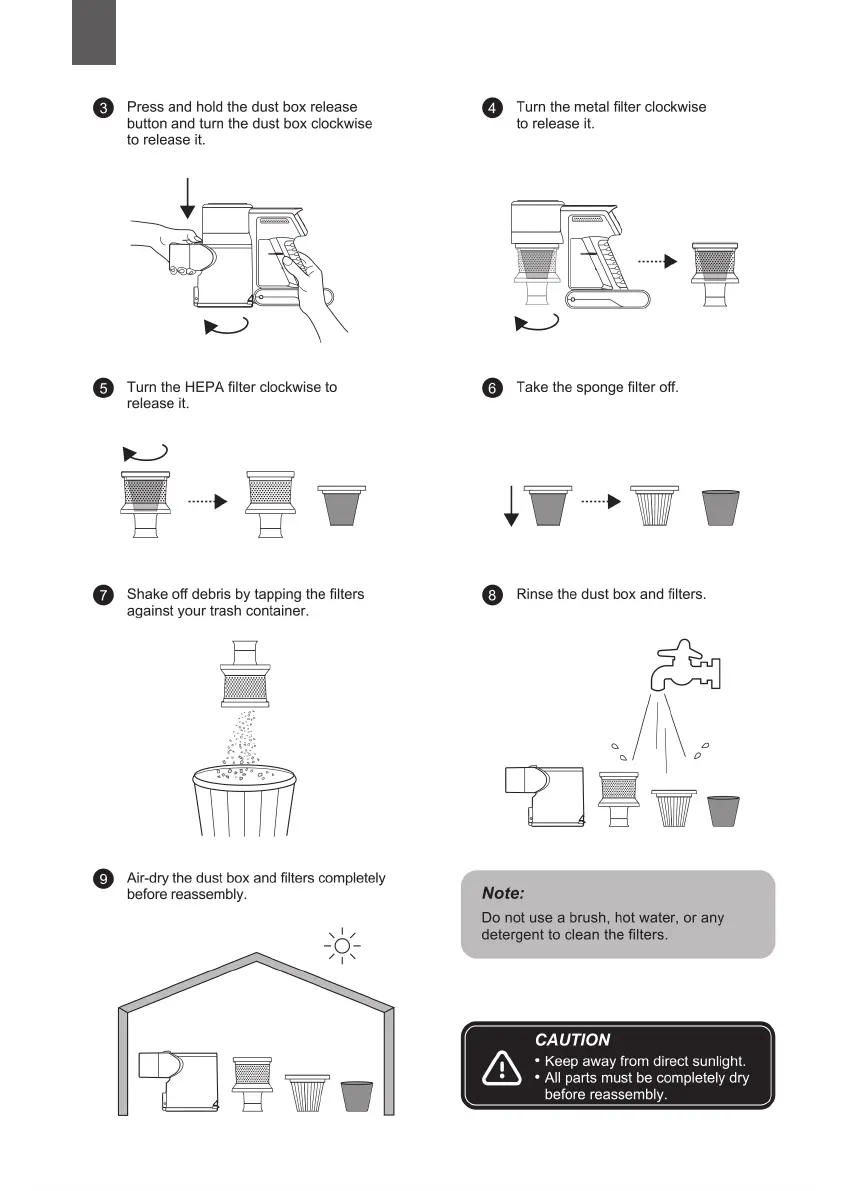 3 Press and hold the dust box release button and turn the dust box clockwise to release it.

4 Turn the metal filter clockwise to release it.

5 Turn the HEPA filter clockwise to release it.

6 Take the sponge filter off.

7 Shake off debris by tapping the filters against your trash container.

8 Rinse the dust box and filters.

9 Air-dry the dust box and filters completely before reassembly.

Note:
Do not use a brush, hot water, or any detergent to clean the filters.

CAUTION
• Keep away from direct sunlight.
• All parts must be completely dry before reassembly.