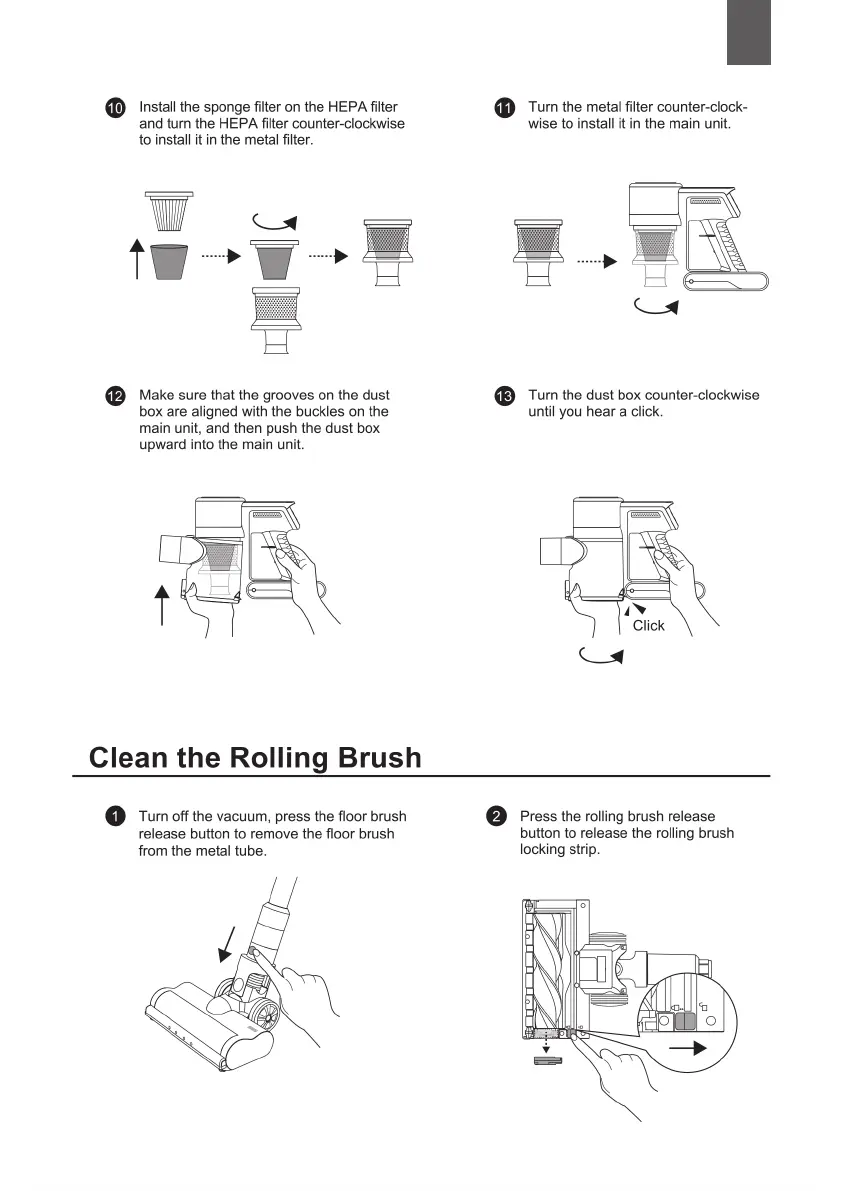 10 Install the sponge filter on the HEPA filter and turn the HEPA filter counter-clockwise to install it in the metal filter.

11 Turn the metal filter counter-clockwise to install it in the main unit.

12 Make sure that the grooves on the dust box are aligned with the buckles on the main unit, and then push the dust box upward into the main unit.

13 Turn the dust box counter-clockwise until you hear a click.

Click

Clean the Rolling Brush

1 Turn off the vacuum, press the floor brush release button to remove the floor brush from the metal tube.

2 Press the rolling brush release button to release the rolling brush locking strip.