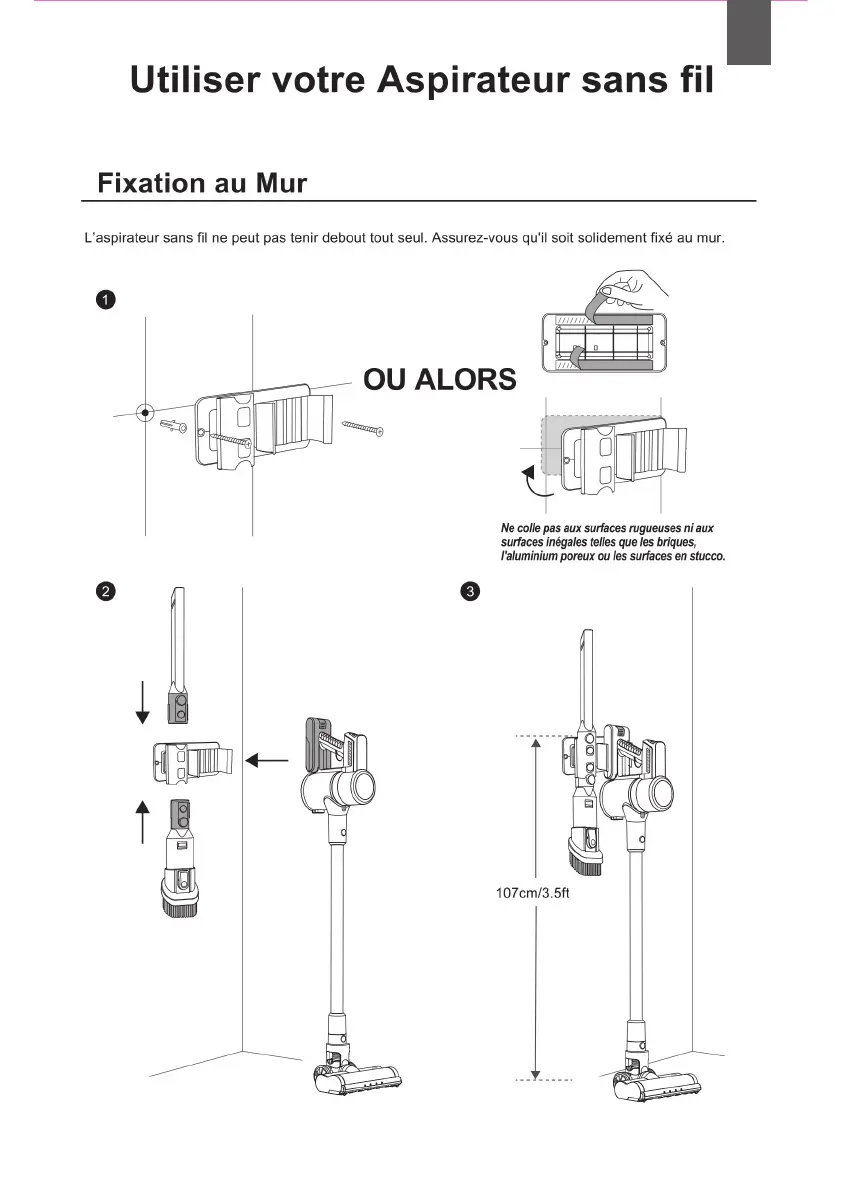 Utiliser votre Aspirateur sans fil

Fixation au Mur

L'aspirateur sans fil ne peut pas tenir debout tout seul. Assurez-vous qu'il soit solidement fixé au mur.

1

OU ALORS

Ne colle pas aux surfaces rugueuses ni aux surfaces inégales telles que les briques, l'aluminium poreux ou les surfaces en stucco.

2

3

107cm/3.5ft