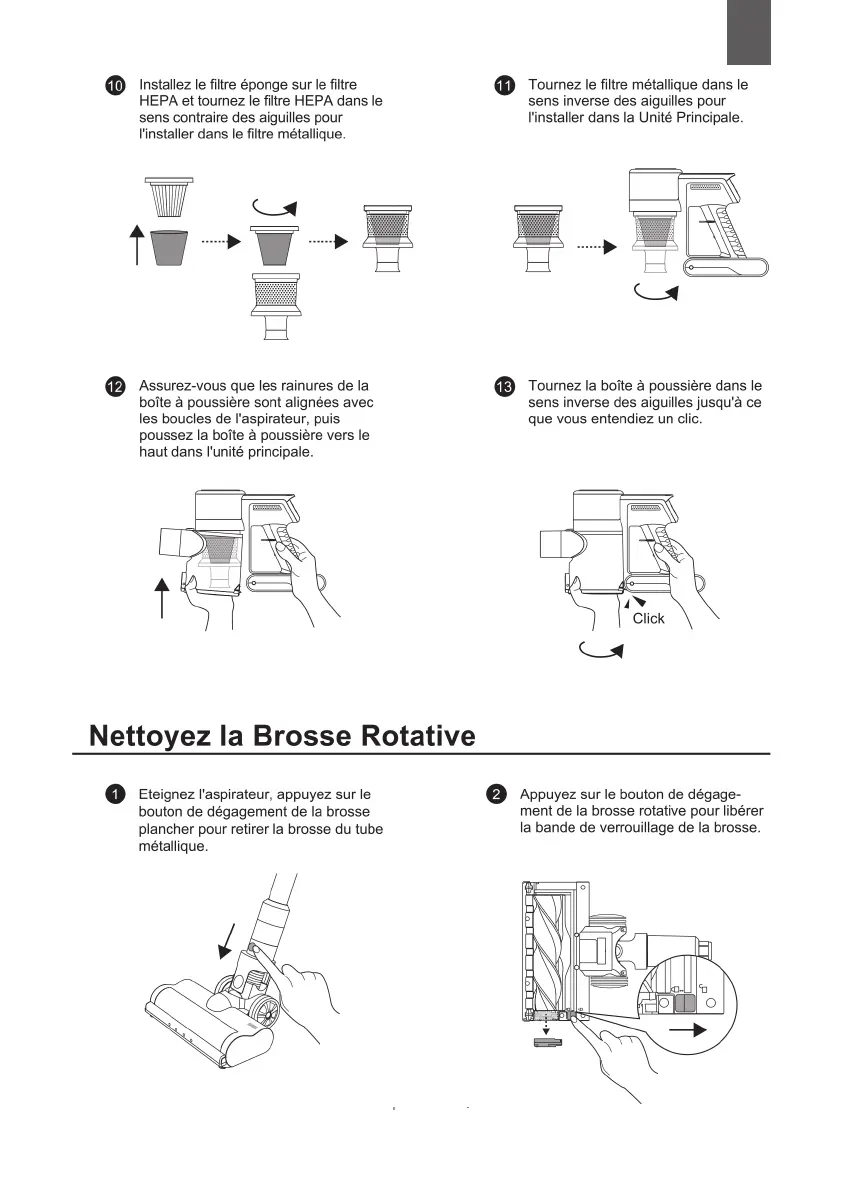 10 Installez le filtre éponge sur le filtre HEPA et tournez le filtre HEPA dans le sens contraire des aiguilles pour l'installer dans le filtre métallique.

11 Tournez le filtre métallique dans le sens inverse des aiguilles pour l'installer dans la Unité Principale.

12 Assurez-vous que les rainures de la boîte à poussière sont alignées avec les boucles de l'aspirateur, puis poussez la boîte à poussière vers le haut dans l'unité principale.

13 Tournez la boîte à poussière dans le sens inverse des aiguilles jusqu'à ce que vous entendiez un clic.

Click

Nettoyez la Brosse Rotative

1 Eteignez l'aspirateur, appuyez sur le bouton de dégagement de la brosse plancher pour retirer la brosse du tube métallique.

2 Appuyez sur le bouton de dégagement de la brosse rotative pour libérer la bande de verrouillage de la brosse.