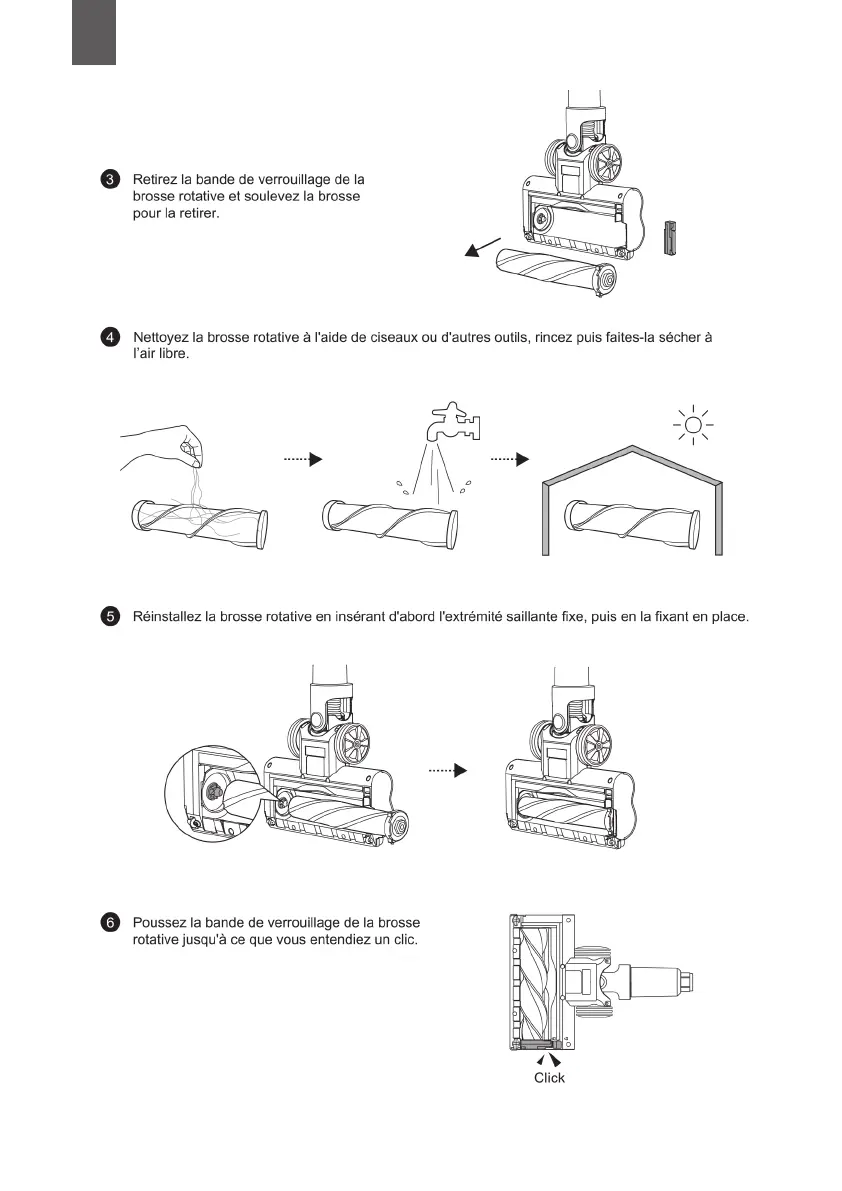 3 Retirez la bande de verrouillage de la brosse rotative et soulevez la brosse pour la retirer.

4 Nettoyez la brosse rotative à l'aide de ciseaux ou d'autres outils, rincez puis faites-la sécher à l'air libre.

5 Réinstallez la brosse rotative en insérant d'abord l'extrémité saillante fixe, puis en la fixant en place.

6 Poussez la bande de verrouillage de la brosse rotative jusqu'à ce que vous entendiez un clic.

Click