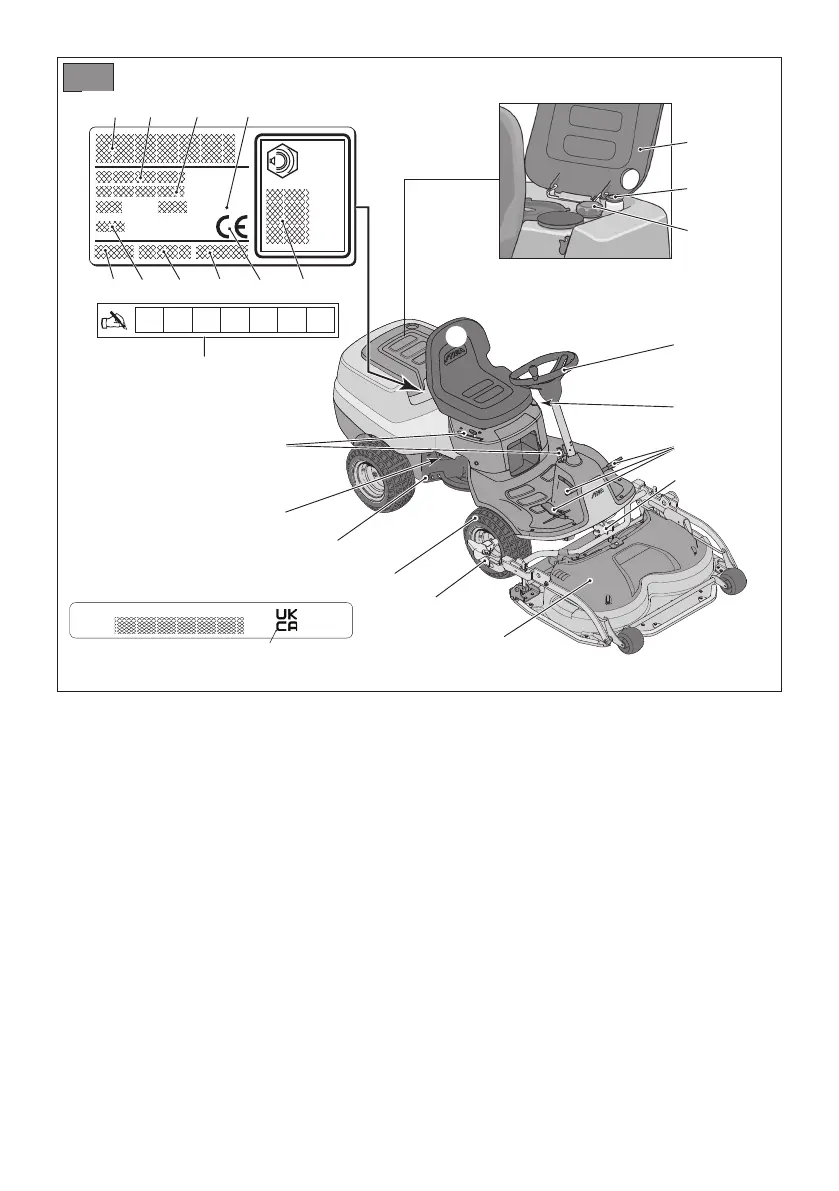 CE

UK
CA