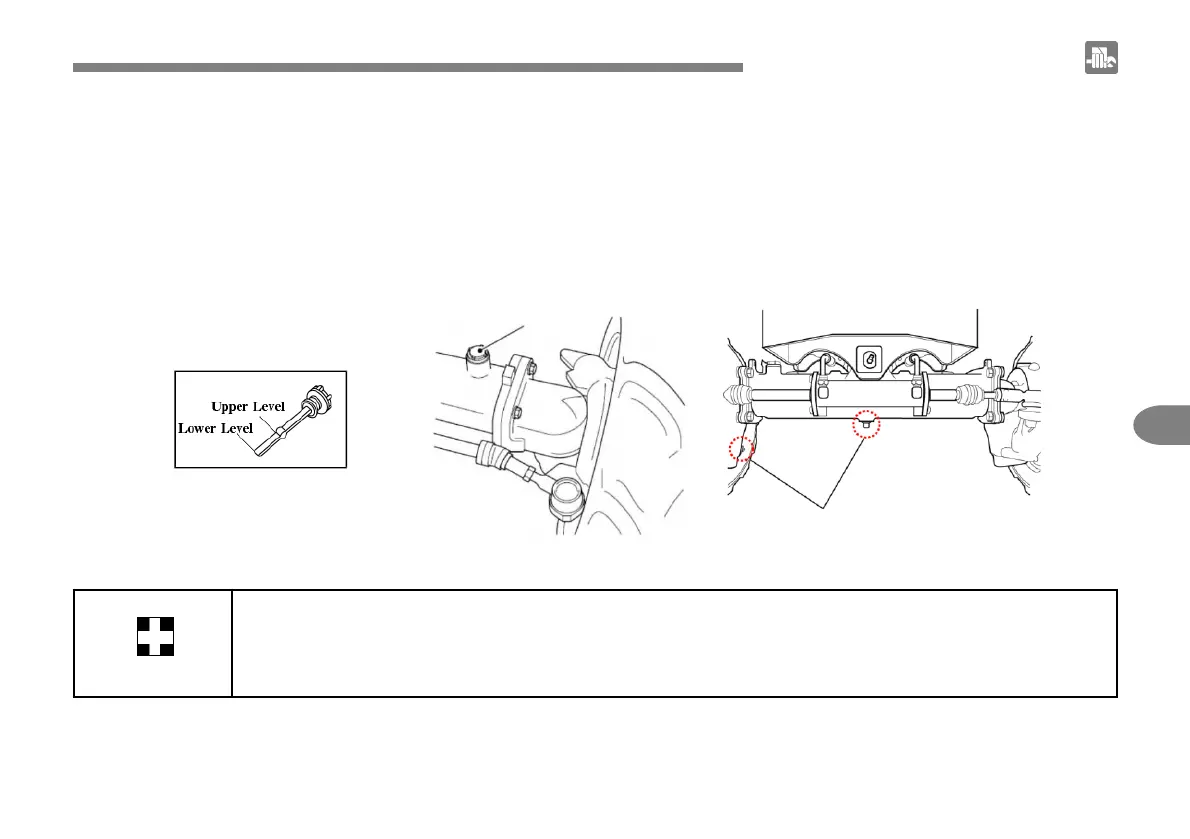 Upper Level
Lower Level