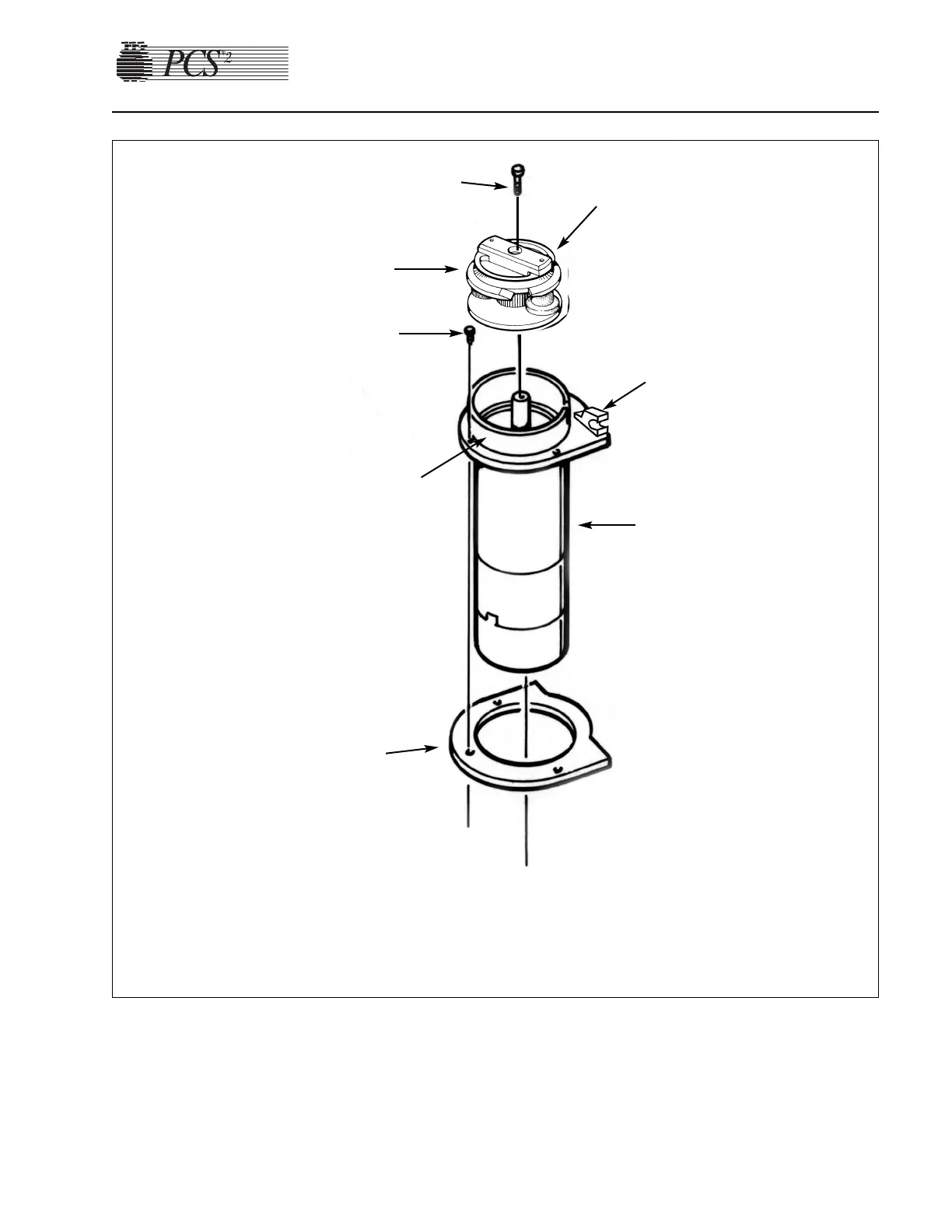 PCS®2