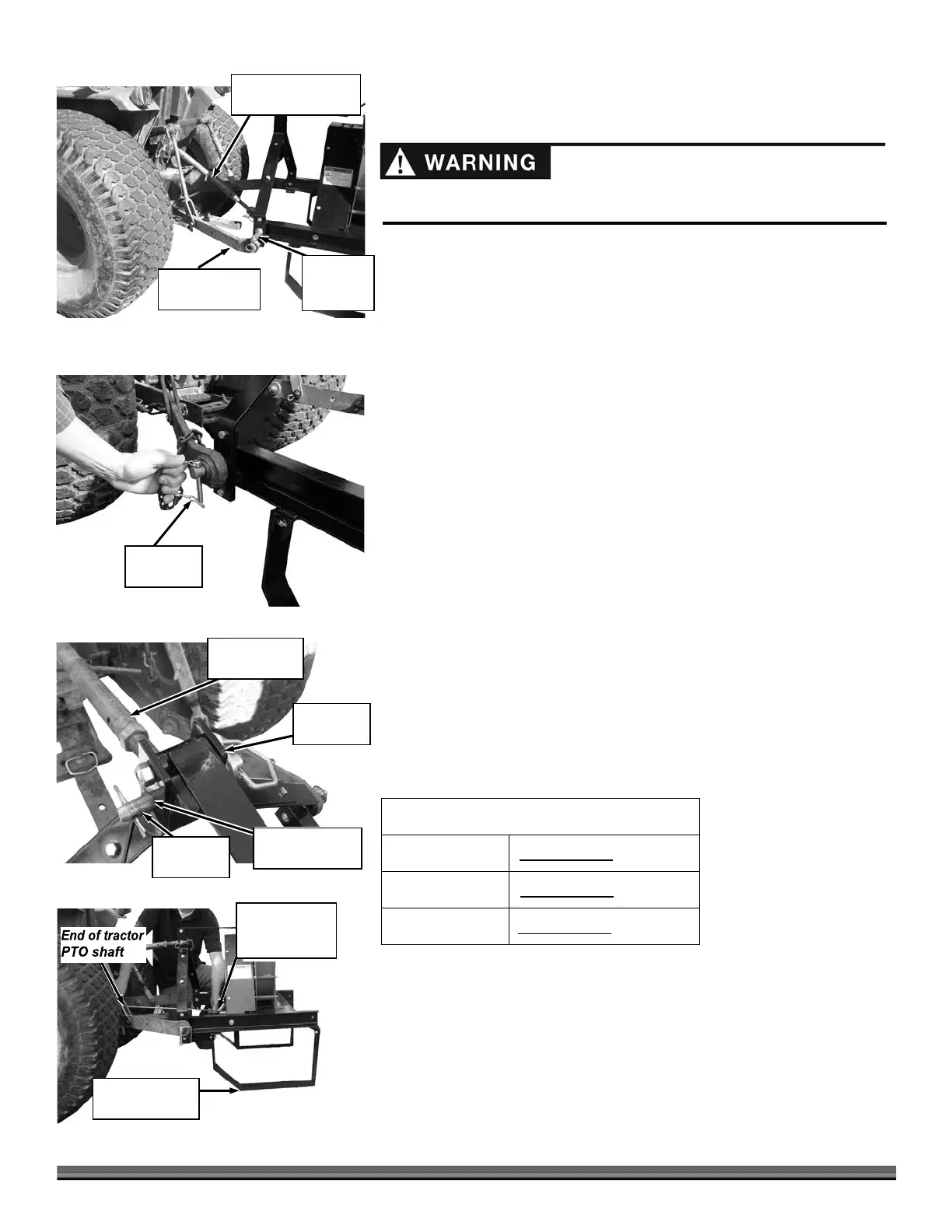 WARNING

End of tractor PTO shaft