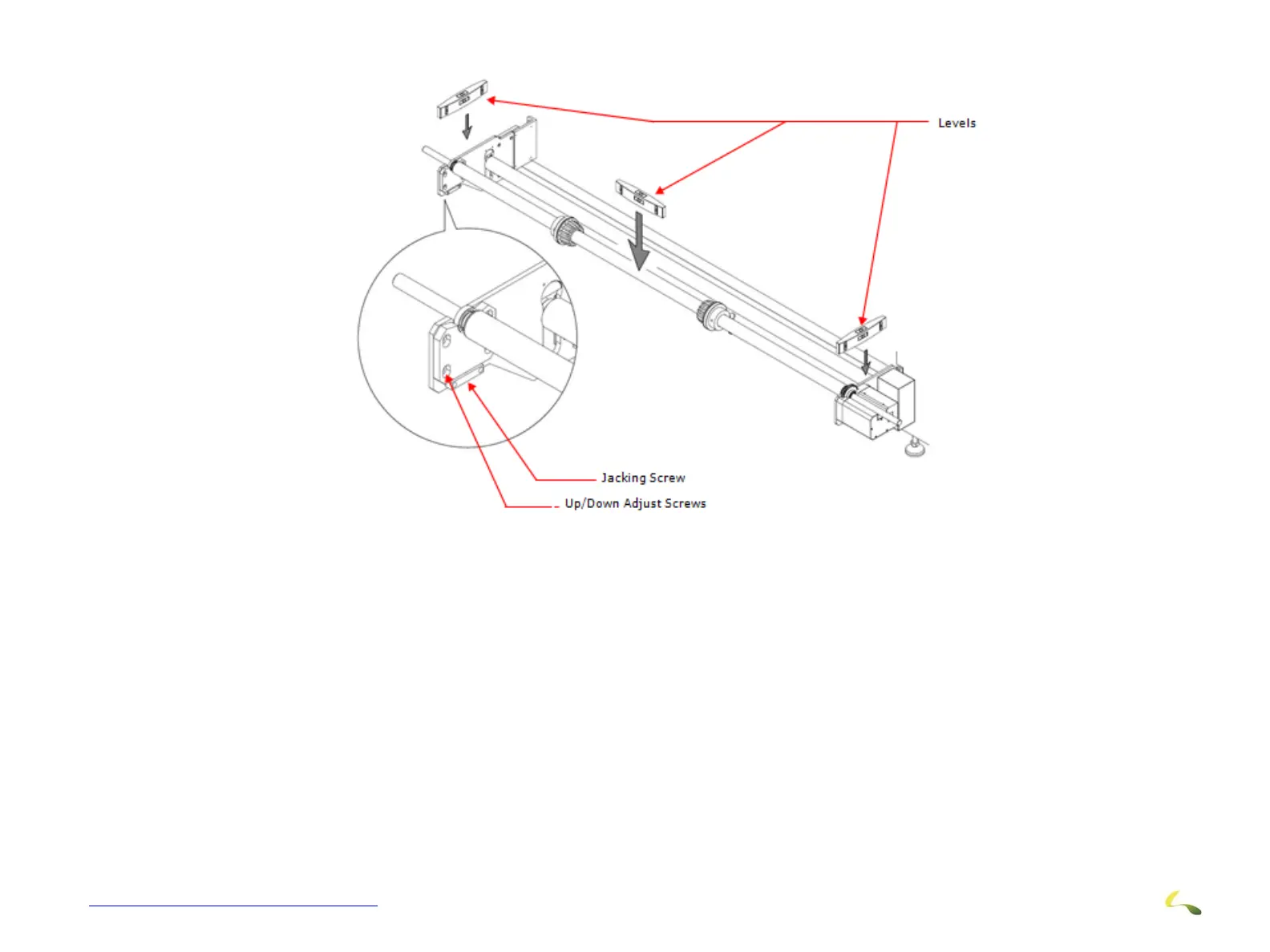 Levels

Jacking Screw

Up/Down Adjust Screws