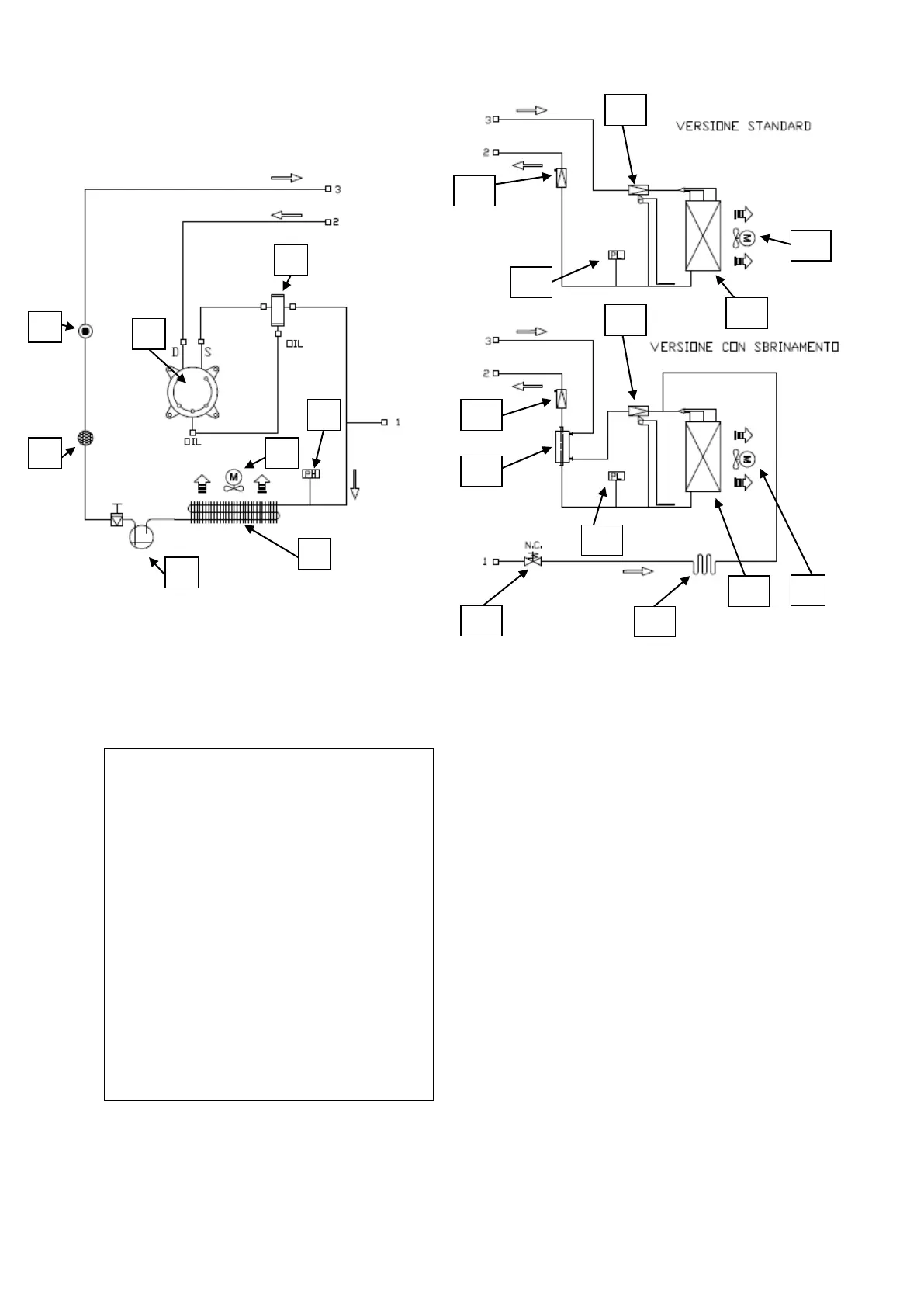 3
2
D
S
OIL
OIL
1
M
PH

3
2
VERSIONE STANDARD
M
PL

3
2
VERSIONE CON SBRINAMENTO
M
PL
N.C.
1