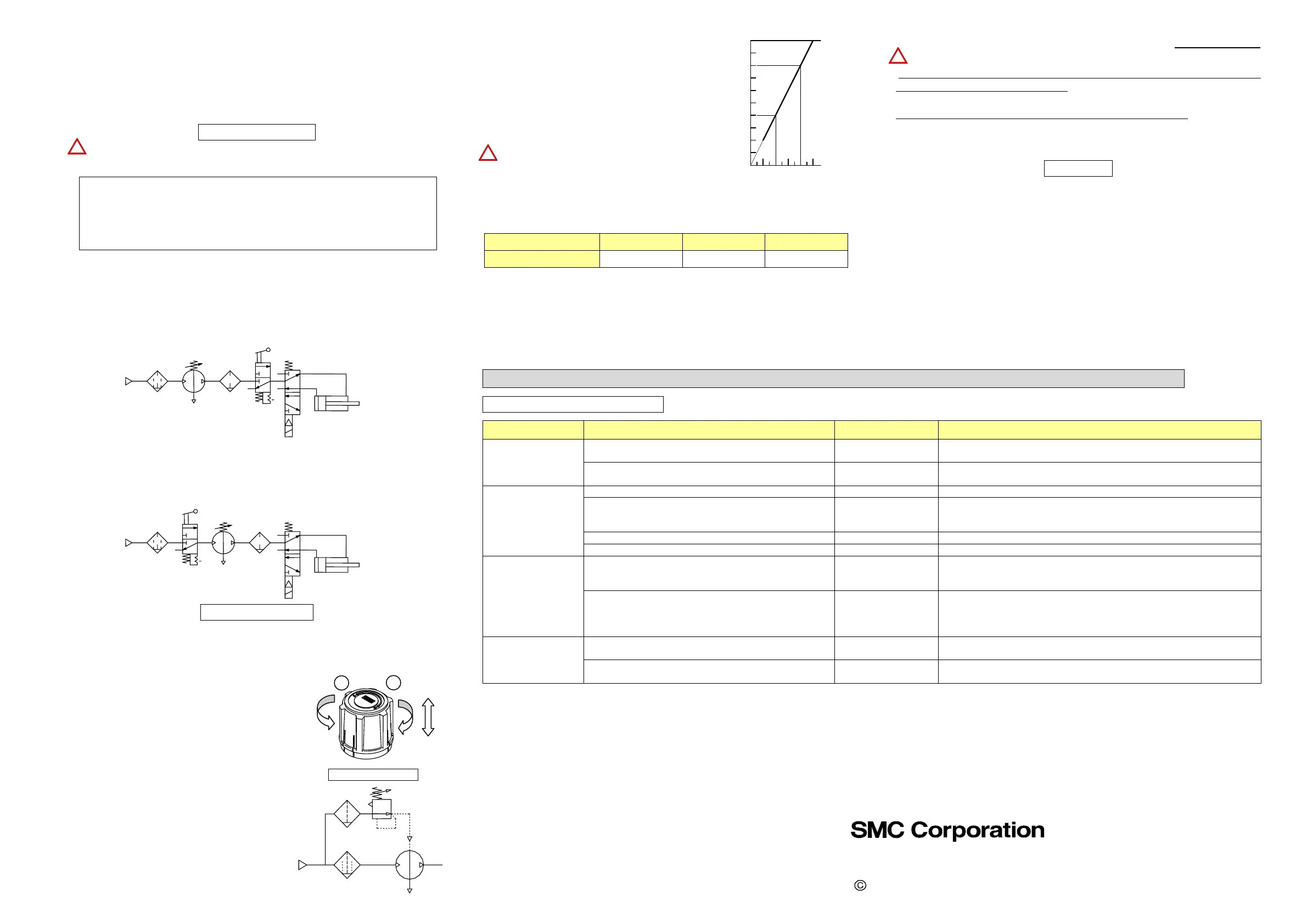 SMC Corporation

©