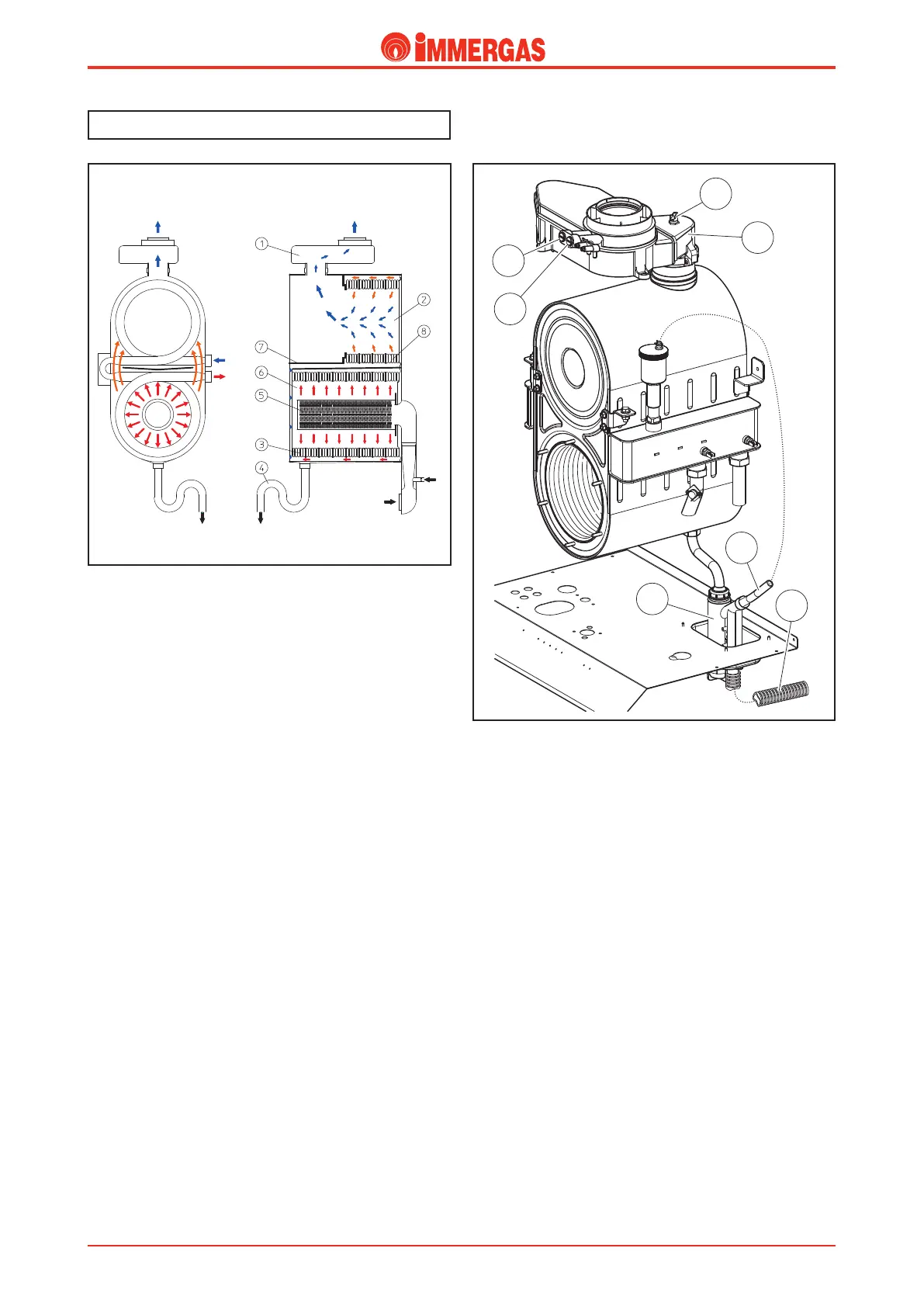 iMMERGAS

1
2
8
7
6
5
3
4