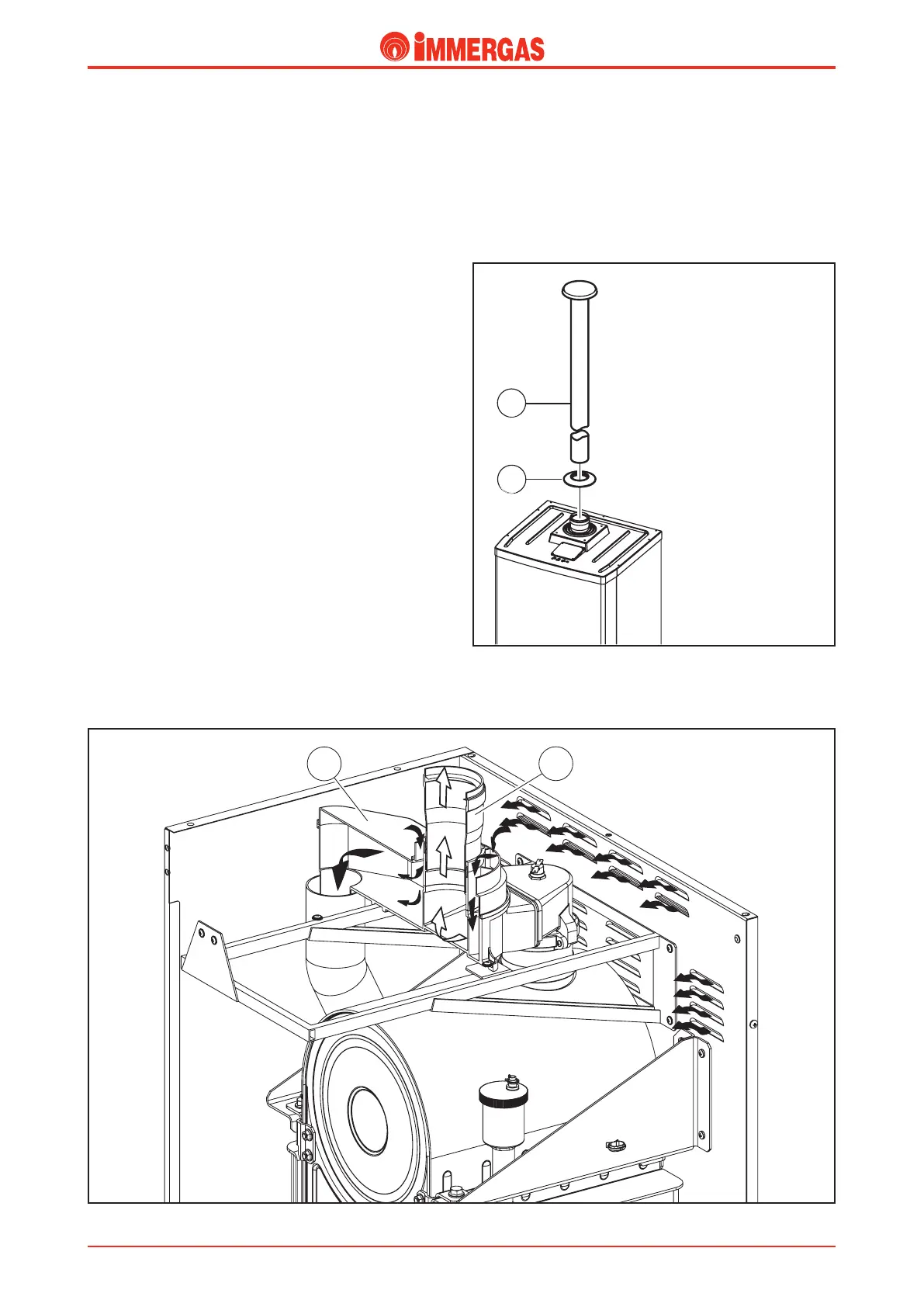 IMMERGAS