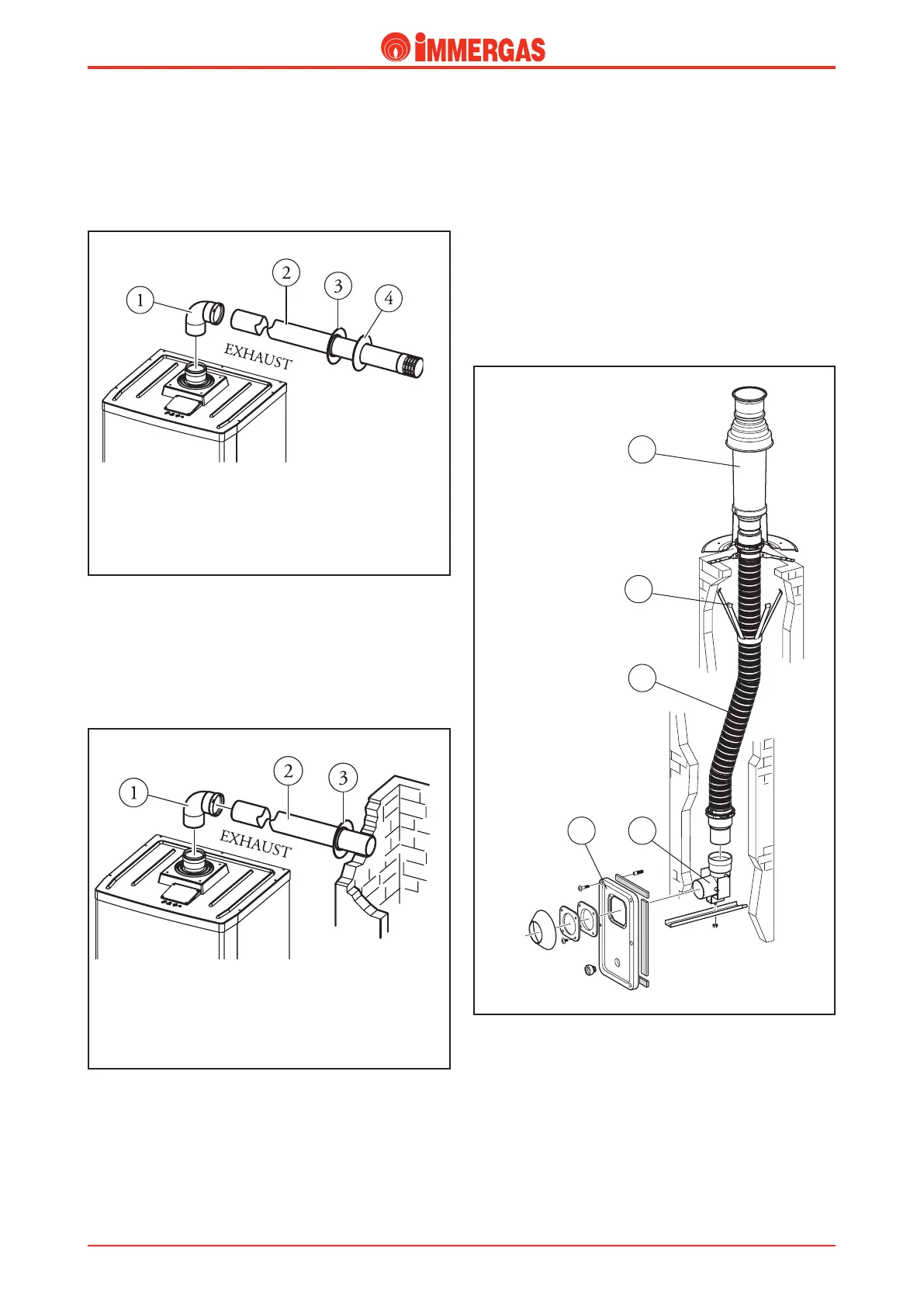 IMMERGAS

1
2
3
4
EXHAUST

1
2
3
EXHAUST