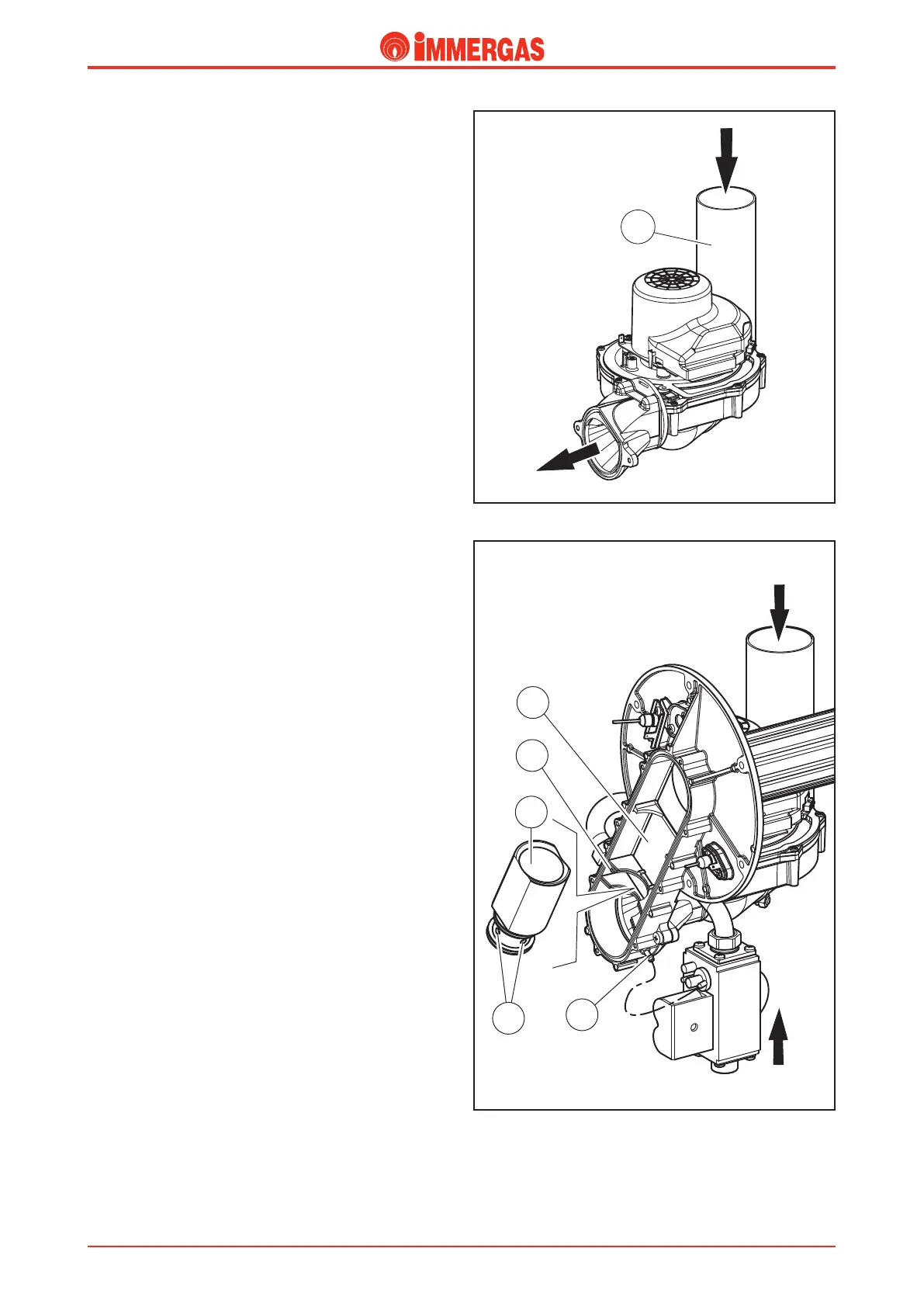 IMMERGAS