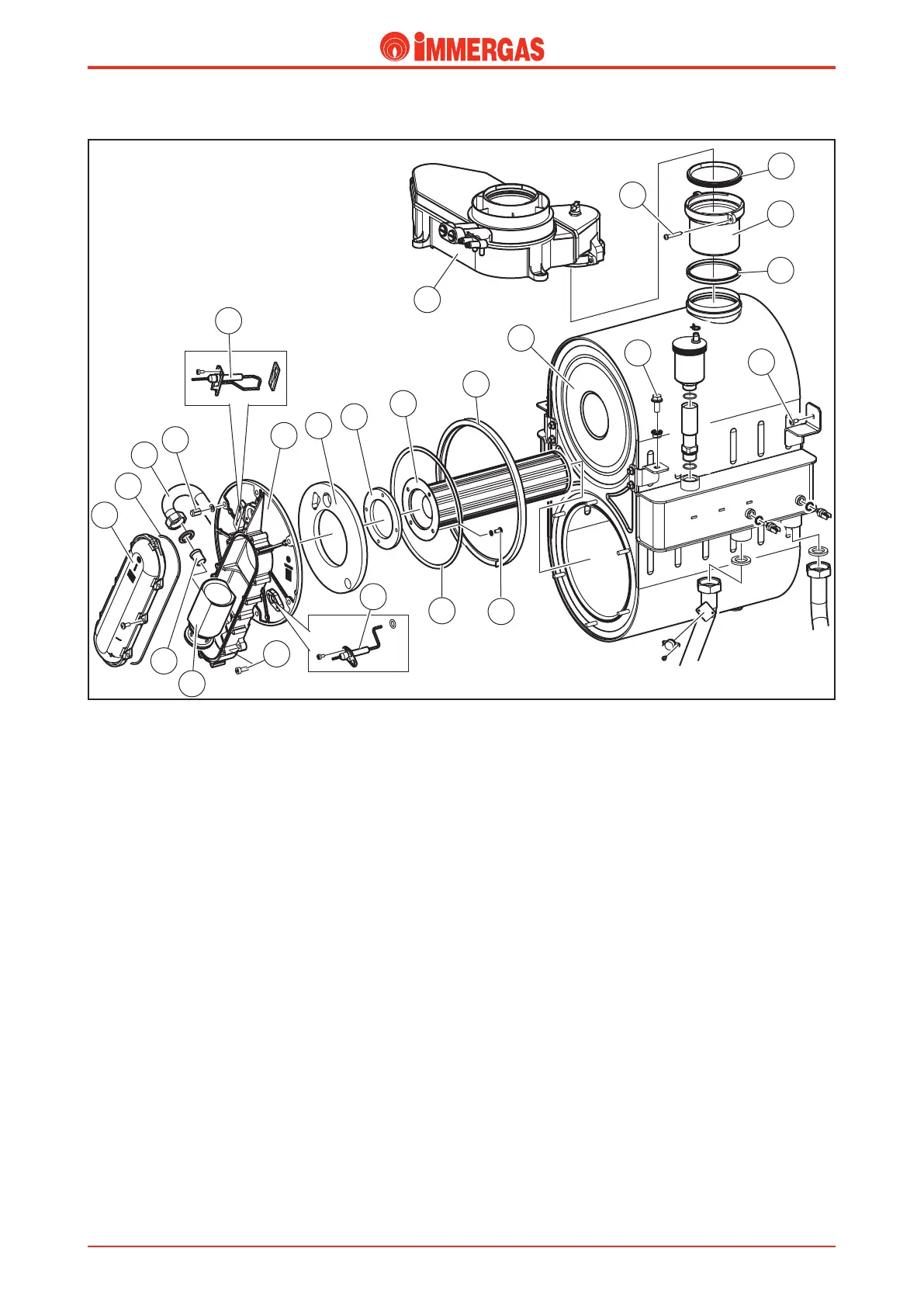 IMMERGAS