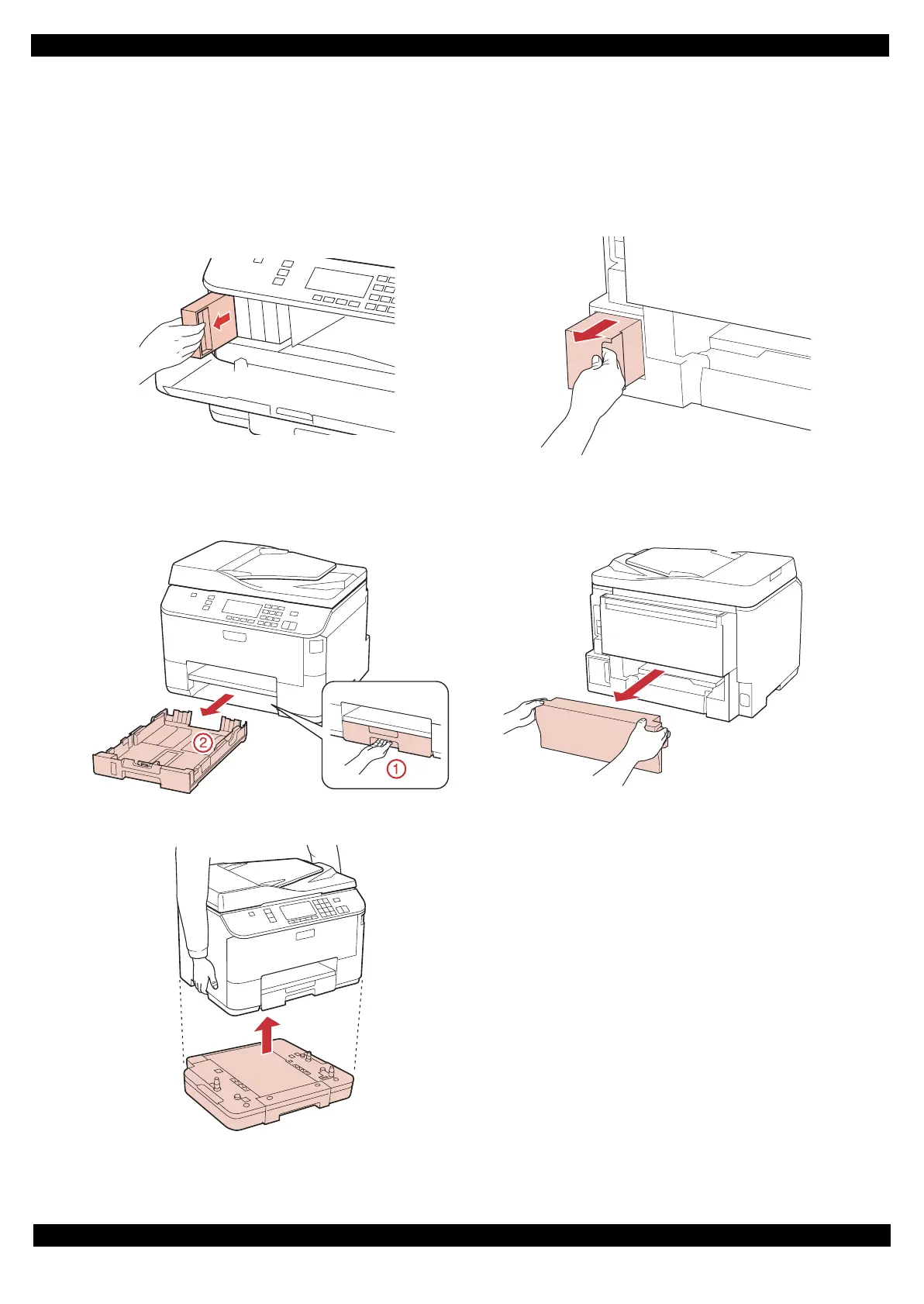 ②

①