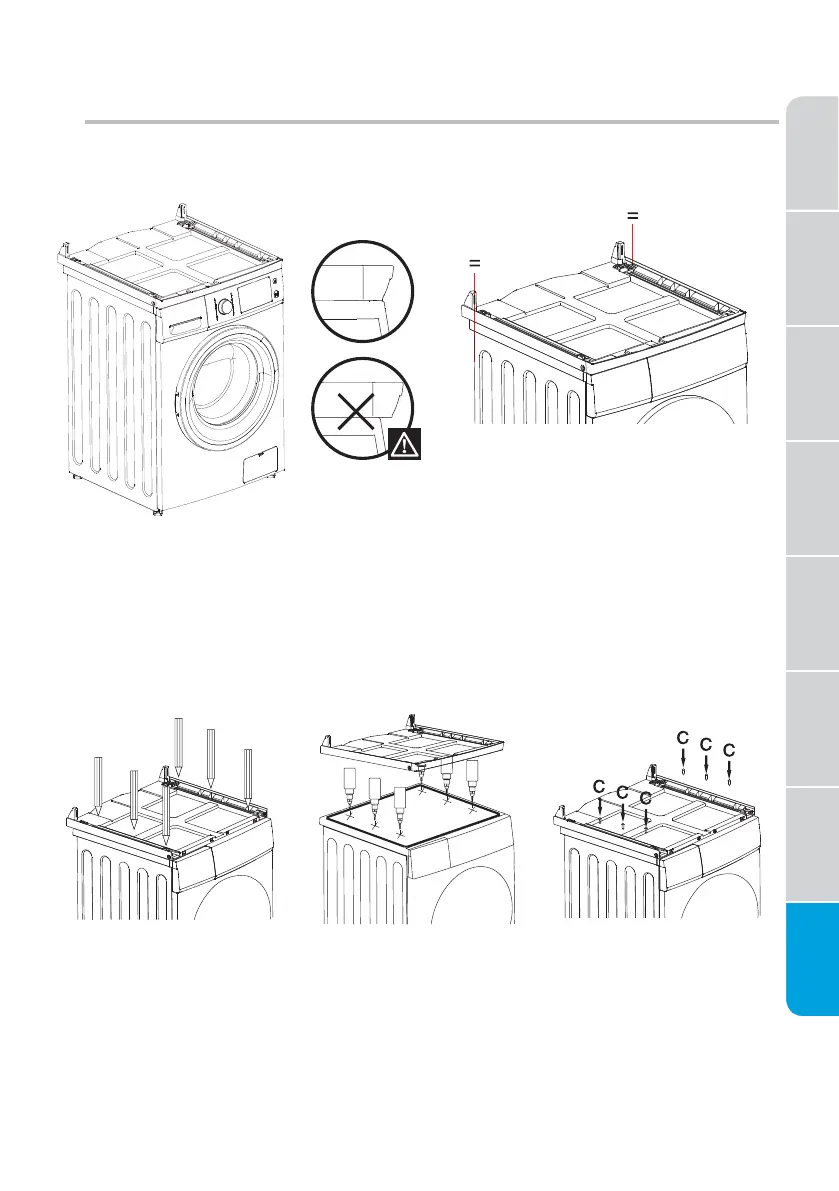 =

=

C C C

C C C