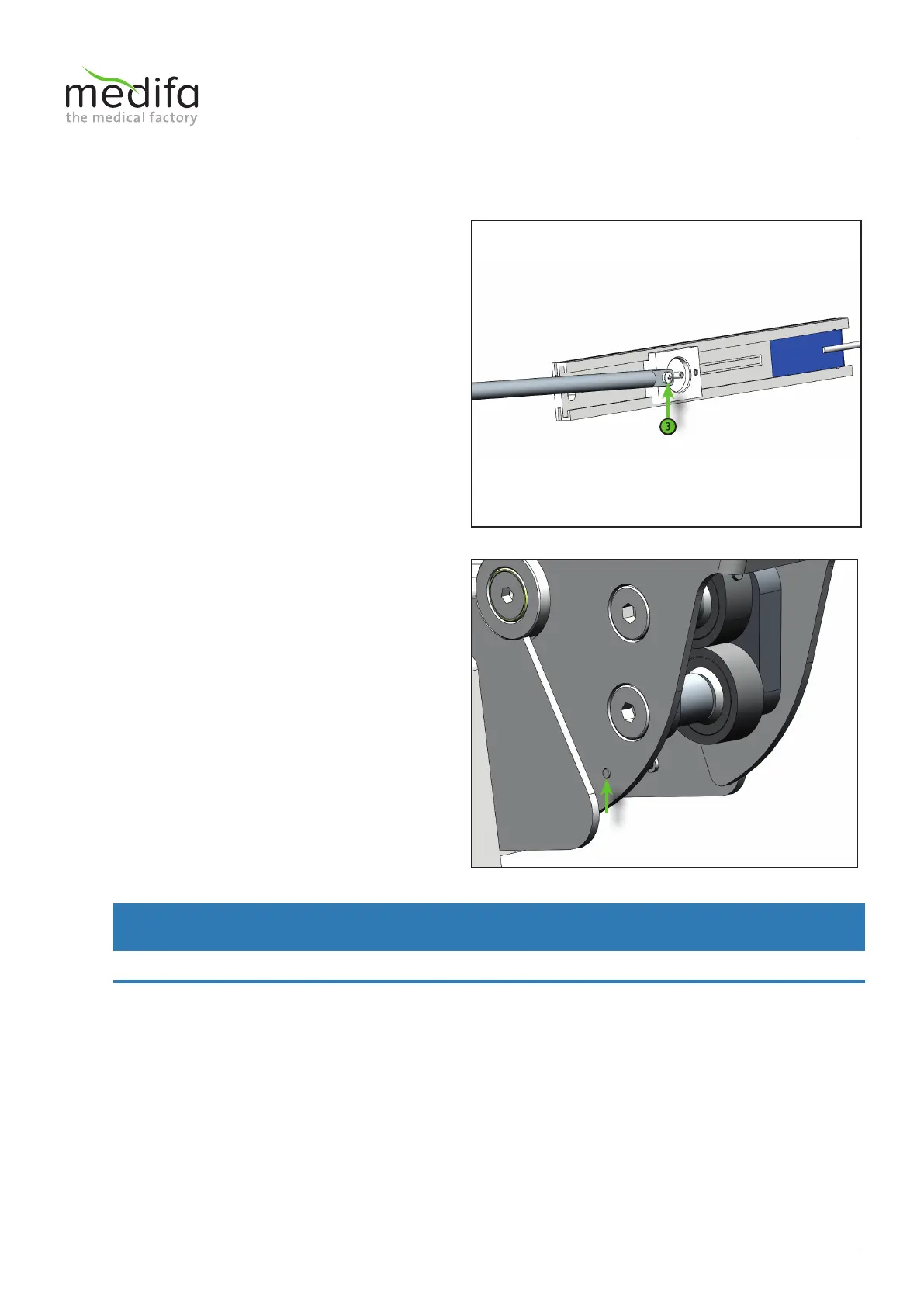 medifa
the medical factory

3