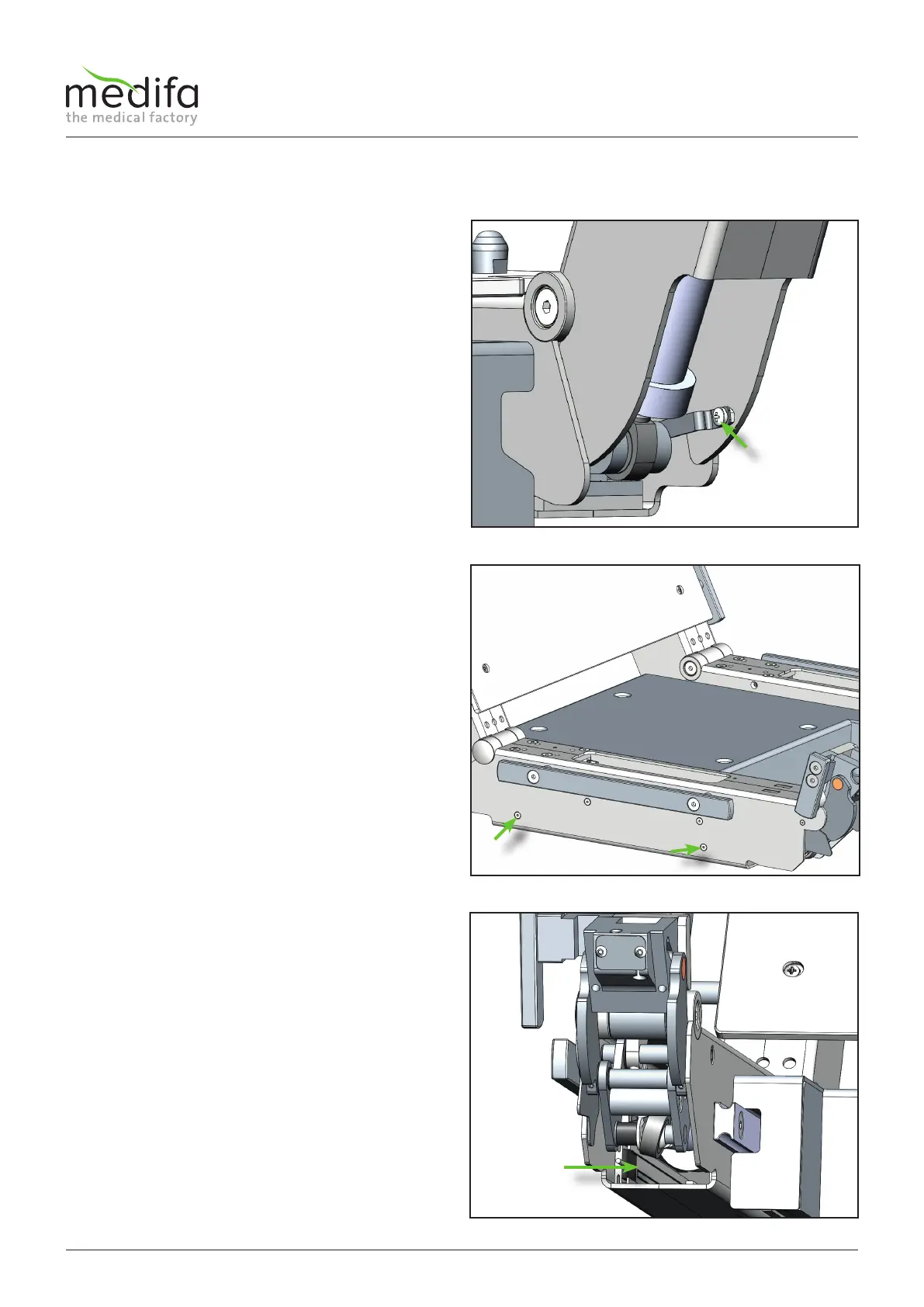 medifa
the medical factory