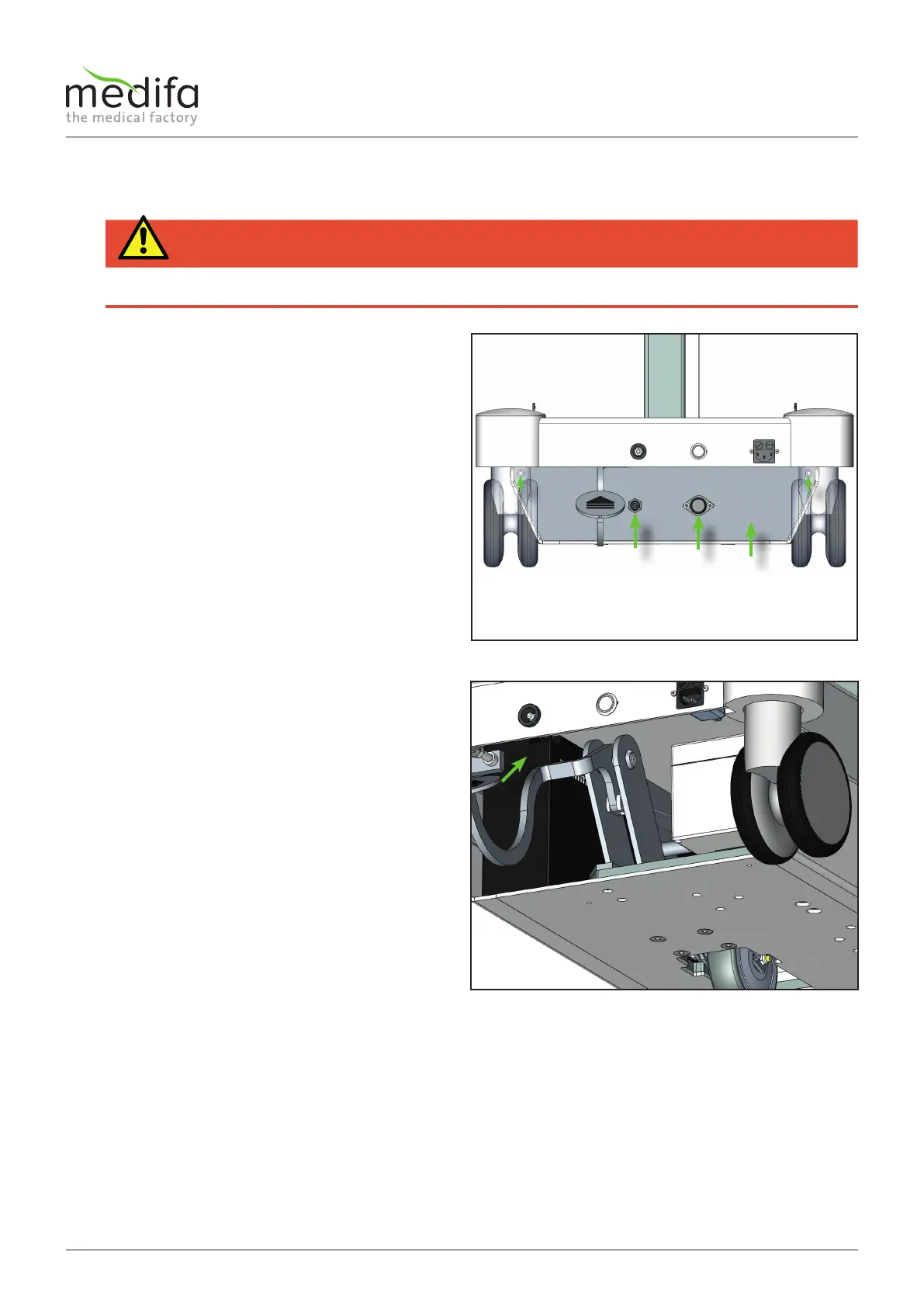 medifa
the medical factory